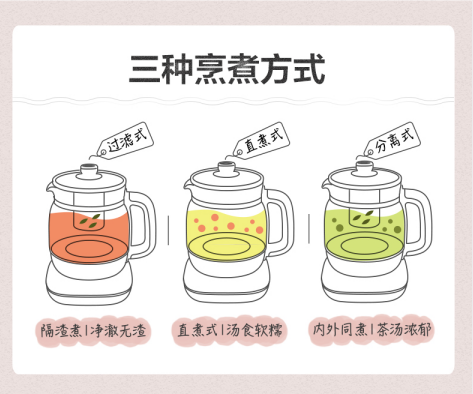 三种烹煮方式

过滤式

直煮式

分离式

隔渣煮|净澈无渣

直煮式|汤食软糯

内外同煮|茶汤浓郁