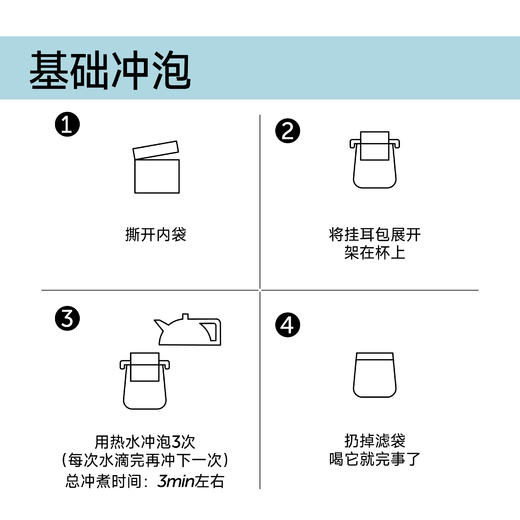 基础冲泡

1

撕开内袋

2

将挂耳包展开
架在杯上

3

用热水冲泡3次
（每次水滴完再冲下一次）
总冲煮时间：3min左右

4

扔掉滤袋
喝它就完事了