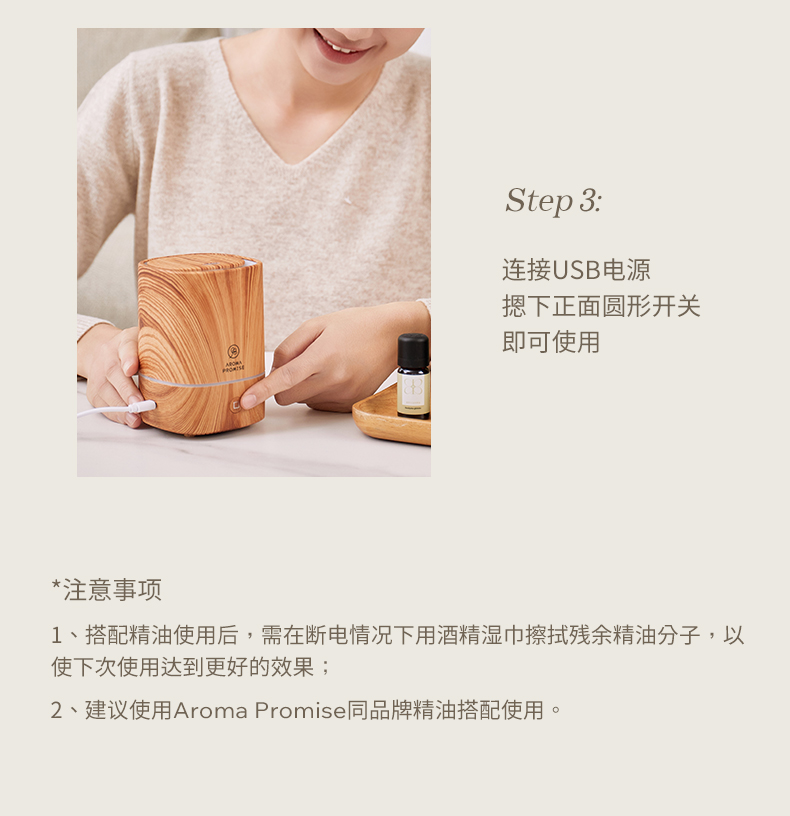 AROMA PROMISE

Step 3:

连接USB电源
摁下正面圆形开关
即可使用

*注意事项

1、搭配精油使用后，需在断电情况下用酒精湿巾擦拭残余精油分子，以使下次使用达到更好的效果；

2、建议使用Aroma Promise同品牌精油搭配使用。