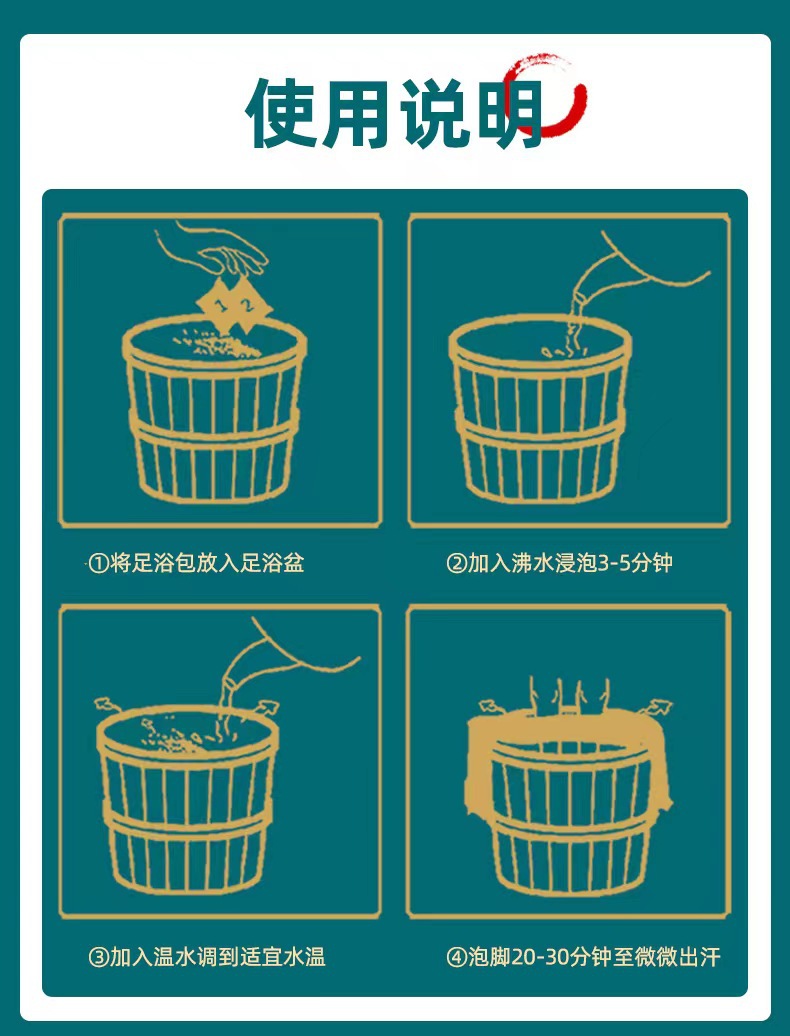 使用说明

1 2

①将足浴包放入足浴盆

②加入沸水浸泡3-5分钟

③加入温水调到适宜水温

④泡脚20-30分钟至微微出汗