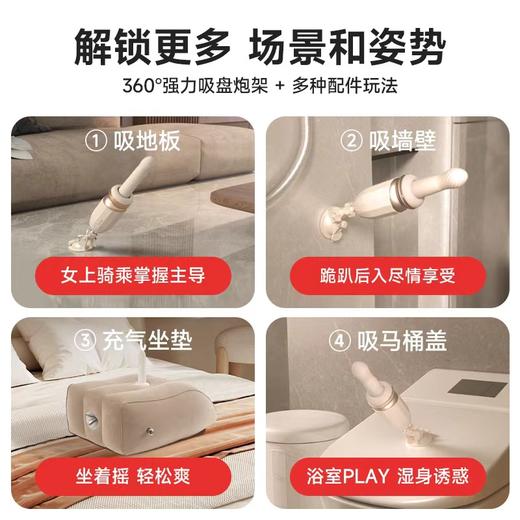 解锁更多 场景和姿势

360°强力吸盘炮架 + 多种配件玩法

① 吸地板

女上骑乘掌握主导

② 吸墙壁

跪趴后入尽情享受

③ 充气坐垫

坐着摇 轻松爽

④ 吸马桶盖

浴室PLAY 湿身诱惑