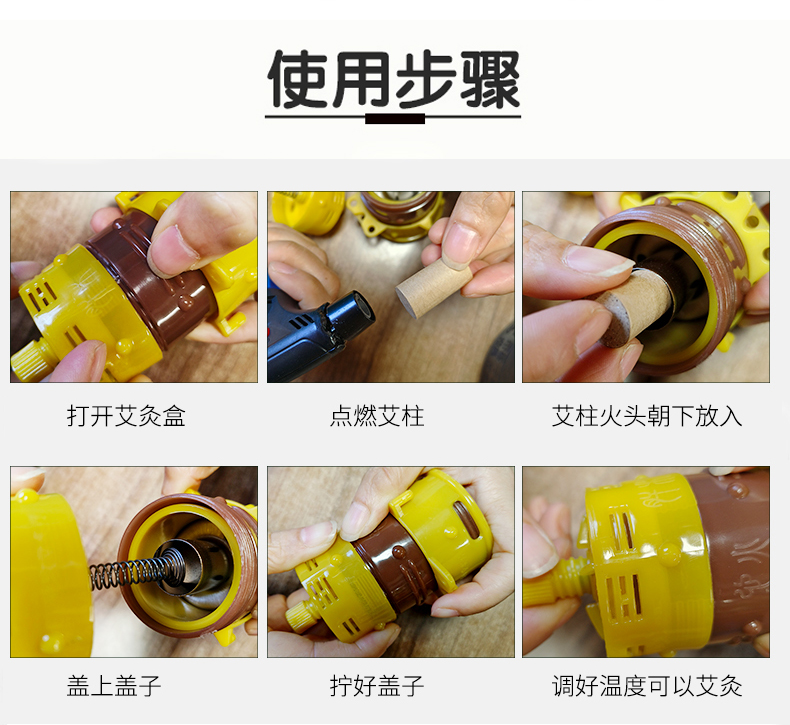 使用步骤

打开艾灸盒

点燃艾柱

艾柱火头朝下放入

盖上盖子

拧好盖子

调好温度可以艾灸