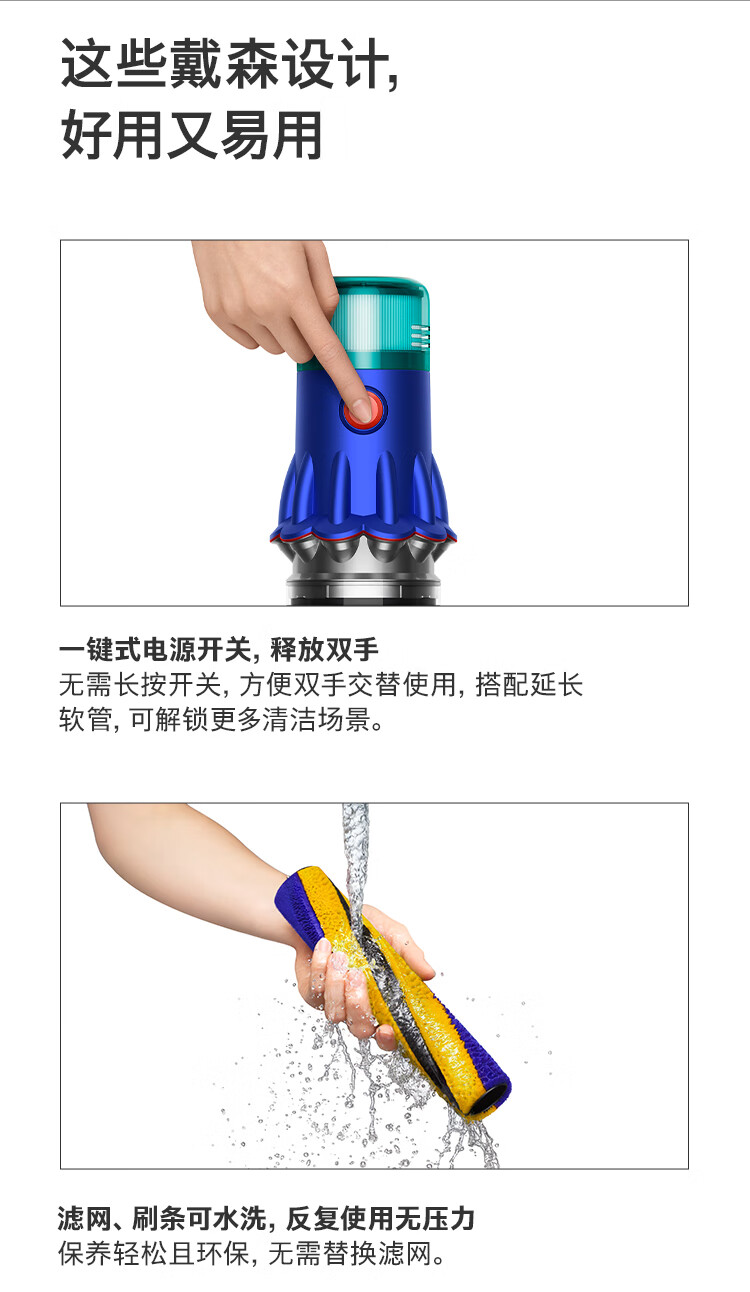 这些戴森设计,
好用又易用

一键式电源开关, 释放双手
无需长按开关, 方便双手交替使用, 搭配延长软管, 可解锁更多清洁场景。

滤网、刷条可水洗, 反复使用无压力
保养轻松且环保, 无需替换滤网。