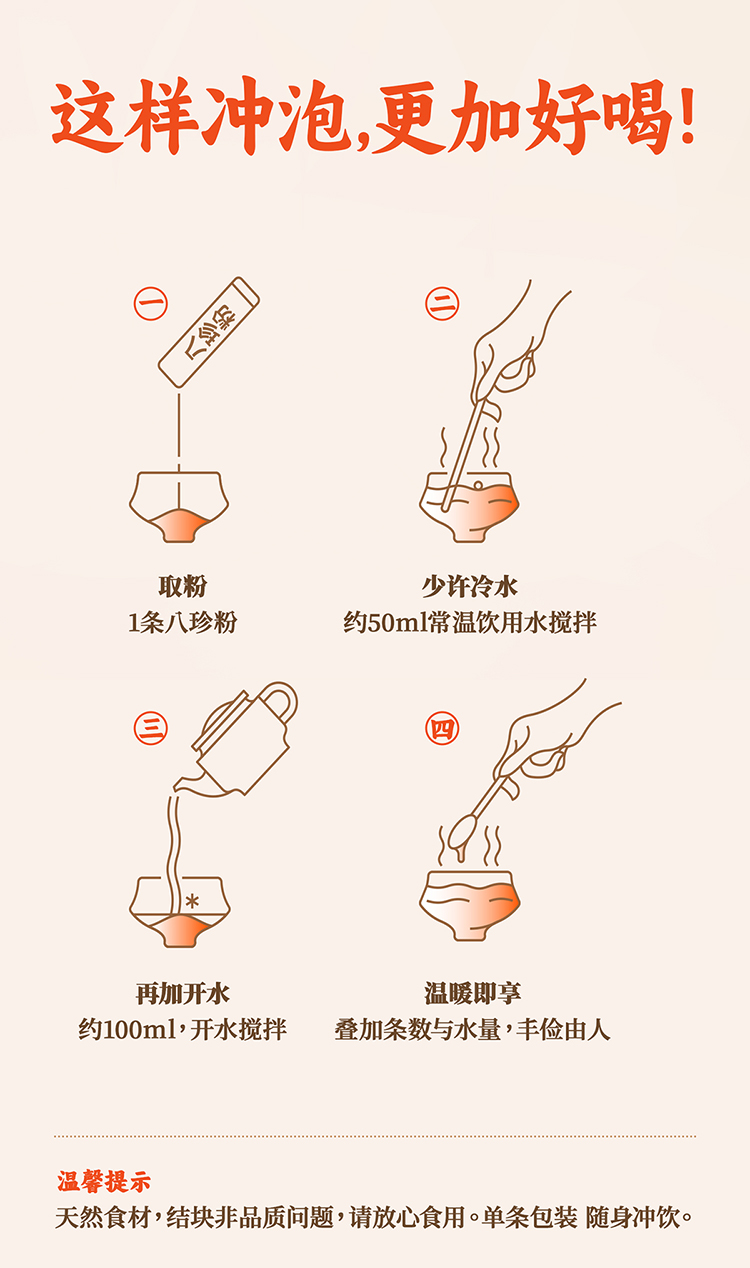 这样冲泡,更加好喝!

一

八珍粉

取粉
1条八珍粉

二

少许冷水
约50ml常温饮用水搅拌

三

再加开水
约100ml,开水搅拌

四

温暖即享
叠加条数与水量,丰俭由人

温馨提示
天然食材,结块非品质问题,请放心食用。单条包装 随身冲饮。