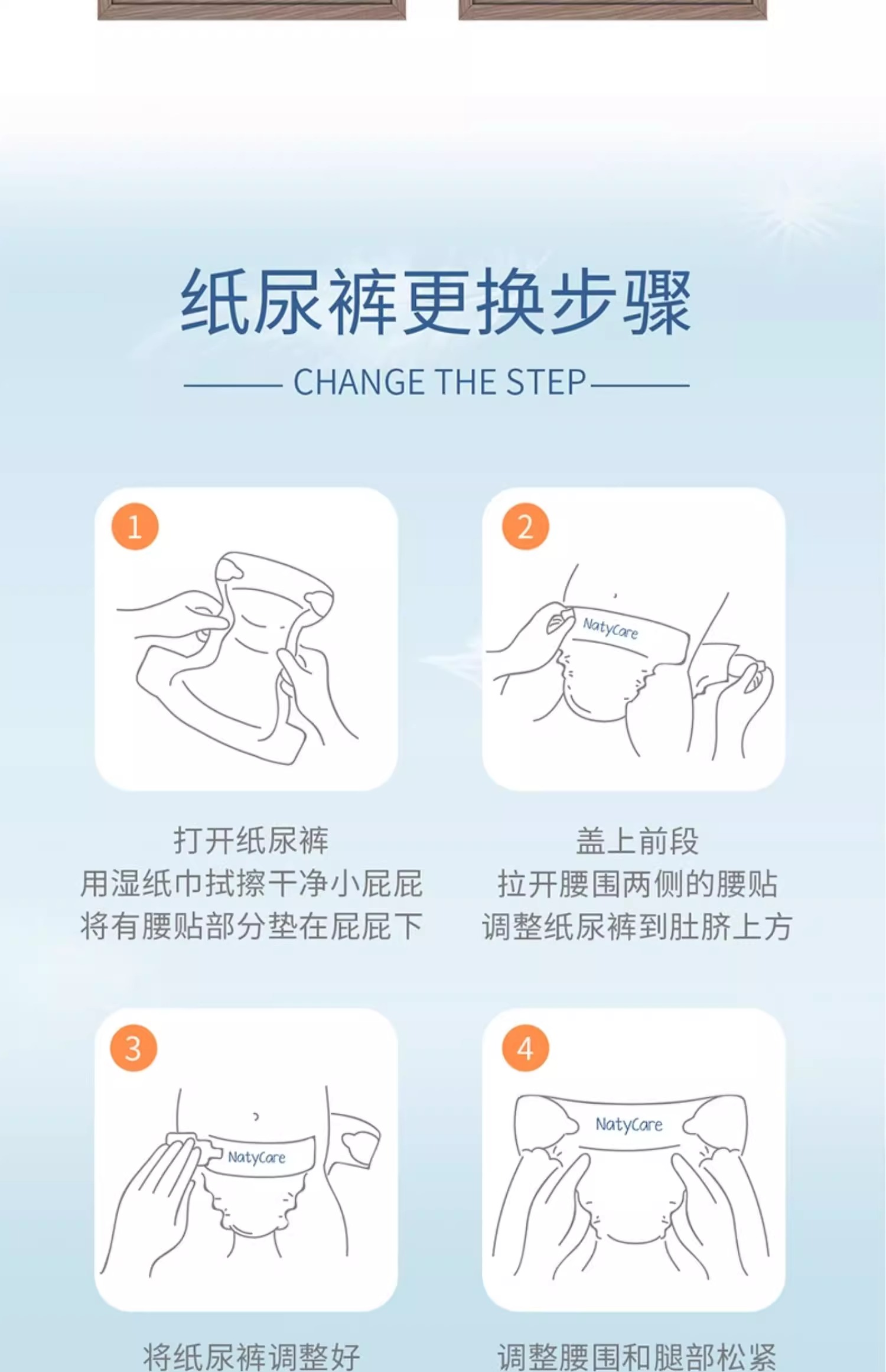 纸尿裤更换步骤

CHANGE THE STEP

1

打开纸尿裤
用湿纸巾拭擦干净小屁屁
将有腰贴部分垫在屁屁下

2

NatyCare

盖上前段
拉开腰围两侧的腰贴
调整纸尿裤到肚脐上方

3

NatyCare

将纸尿裤调整好

4

NatyCare

调整腰围和腿部松紧