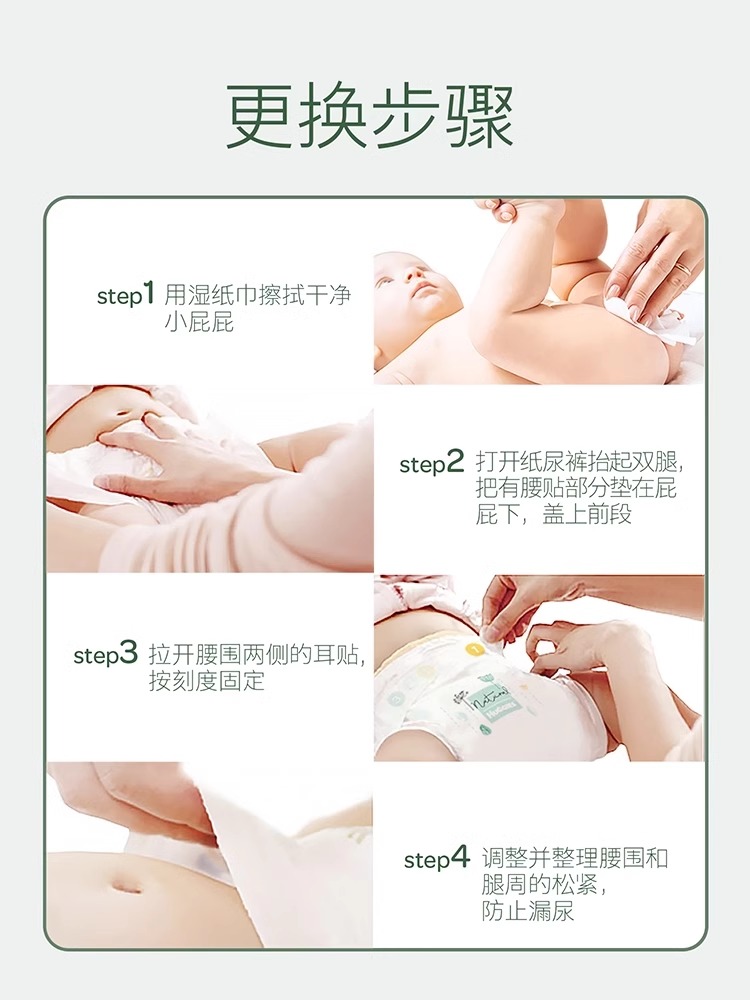 更换步骤

step1 用湿纸巾擦拭干净小屁屁

step2 打开纸尿裤抬起双腿,把有腰贴部分垫在屁屁下，盖上前段

step3 拉开腰围两侧的耳贴,按刻度固定

step4 调整并整理腰围和腿周的松紧,防止漏尿