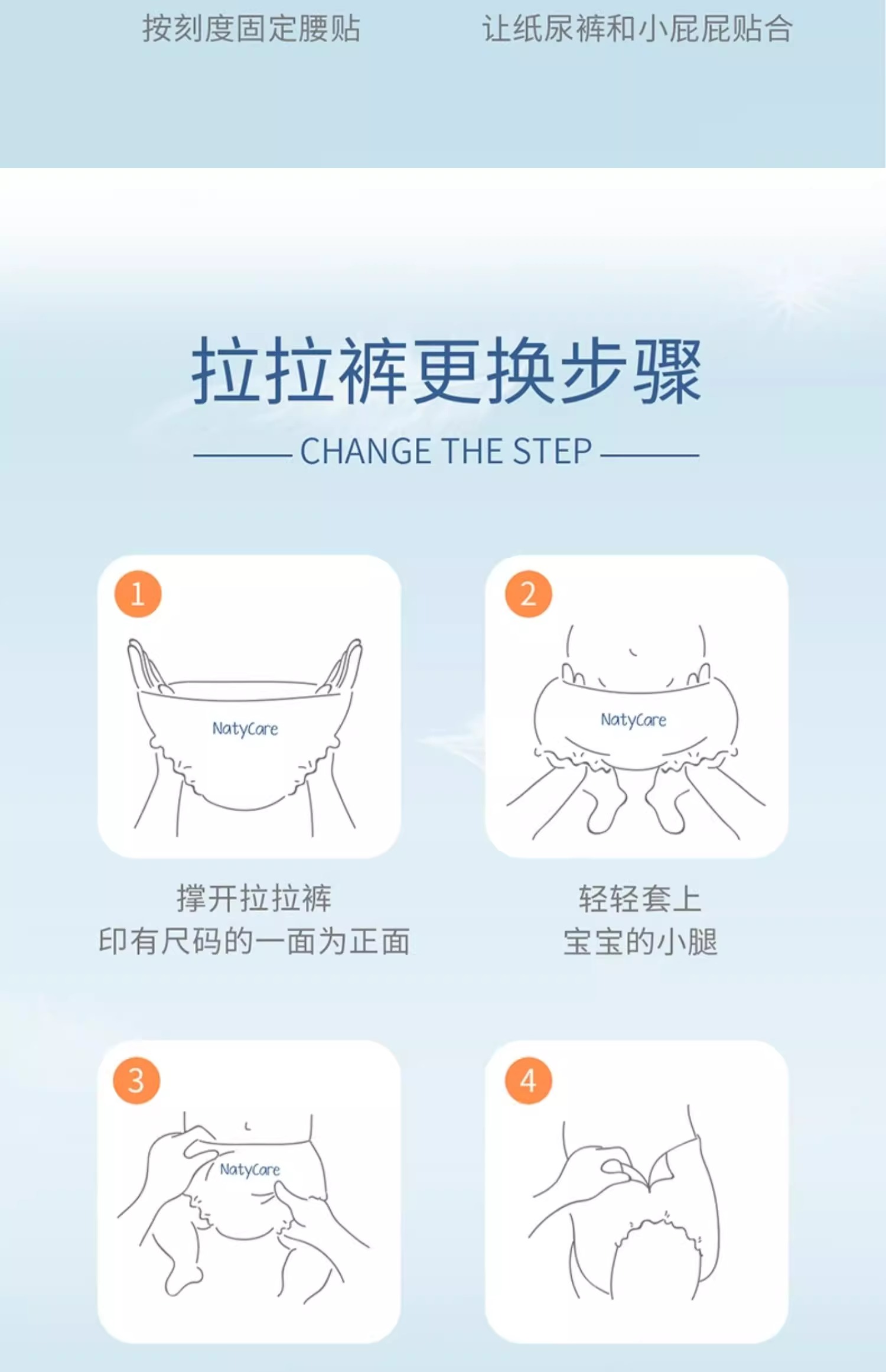 按刻度固定腰贴

让纸尿裤和小屁屁贴合

拉拉裤更换步骤

CHANGE THE STEP

1

NatyCare

撑开拉拉裤
印有尺码的一面为正面

2

NatyCare

轻轻套上
宝宝的小腿

3

NatyCare

4