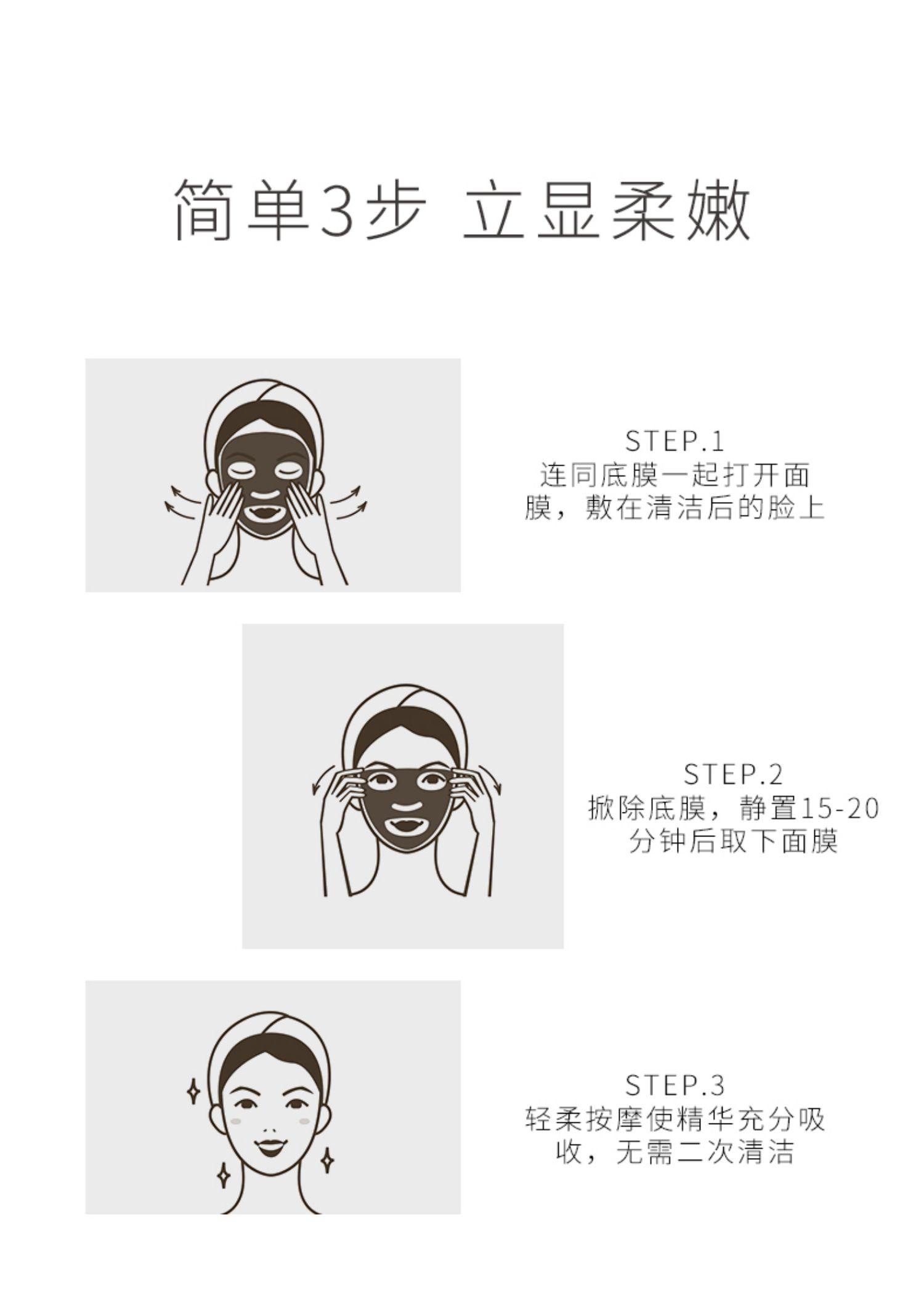 简单3步 立显柔嫩

STEP.1
连同底膜一起打开面膜，敷在清洁后的脸上

STEP.2
掀除底膜，静置15-20分钟后取下面膜

STEP.3
轻柔按摩使精华充分吸收，无需二次清洁