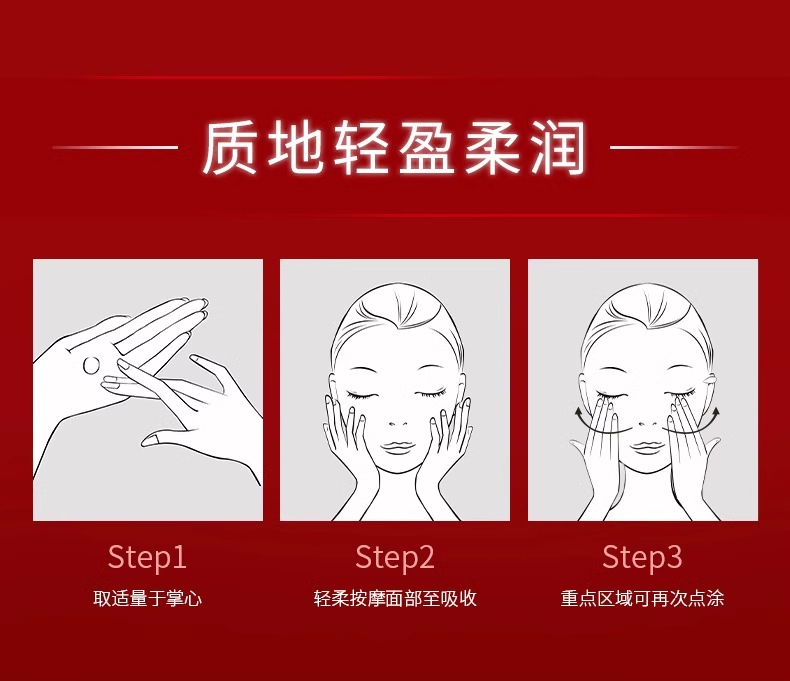 质地轻盈柔润

Step1
取适量于掌心

Step2
轻柔按摩面部至吸收

Step3
重点区域可再次点涂