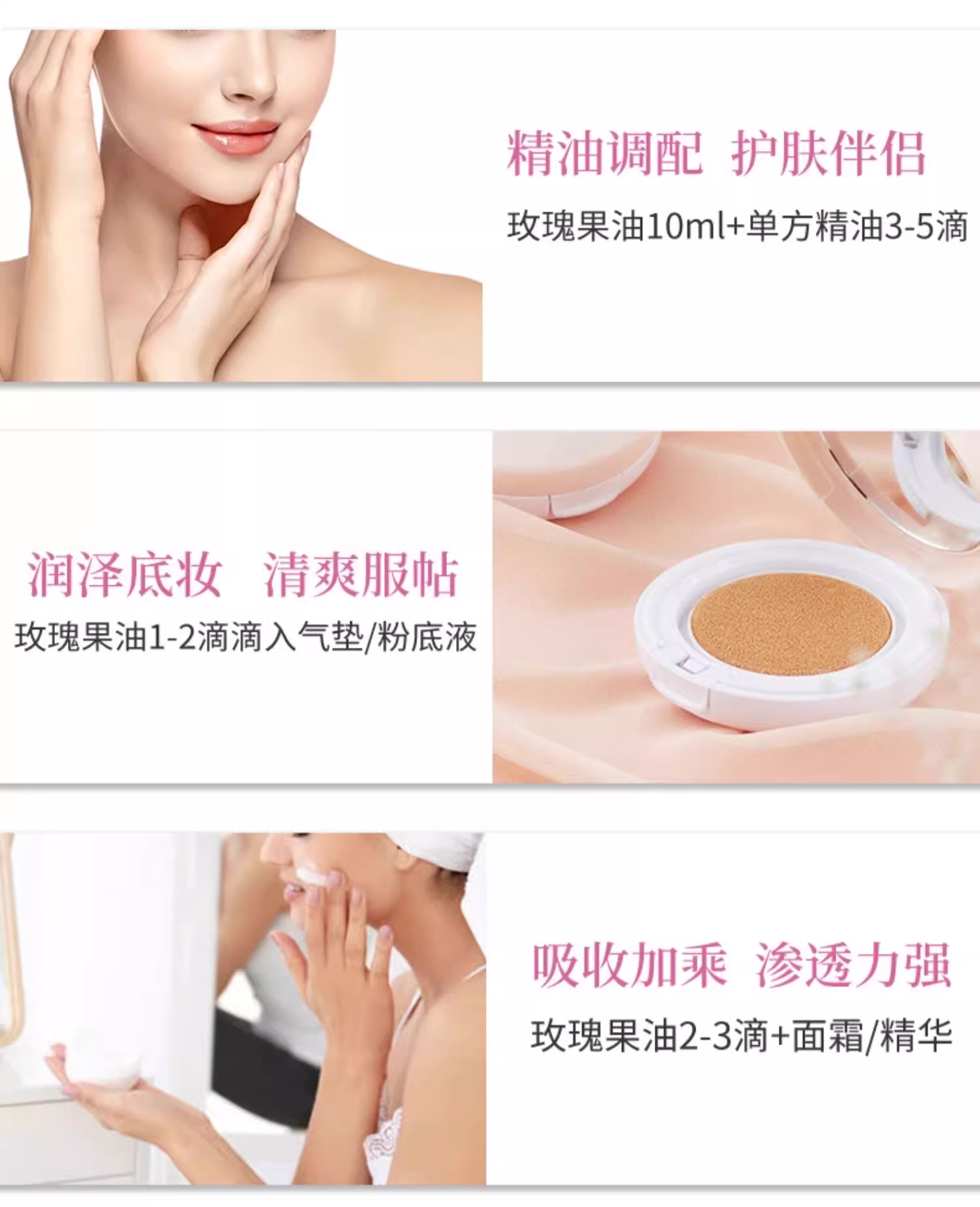 精油调配 护肤伴侣

玫瑰果油10ml+单方精油3-5滴

润泽底妆 清爽服帖

玫瑰果油1-2滴滴入气垫/粉底液

吸收加乘 渗透力强

玫瑰果油2-3滴+面霜/精华