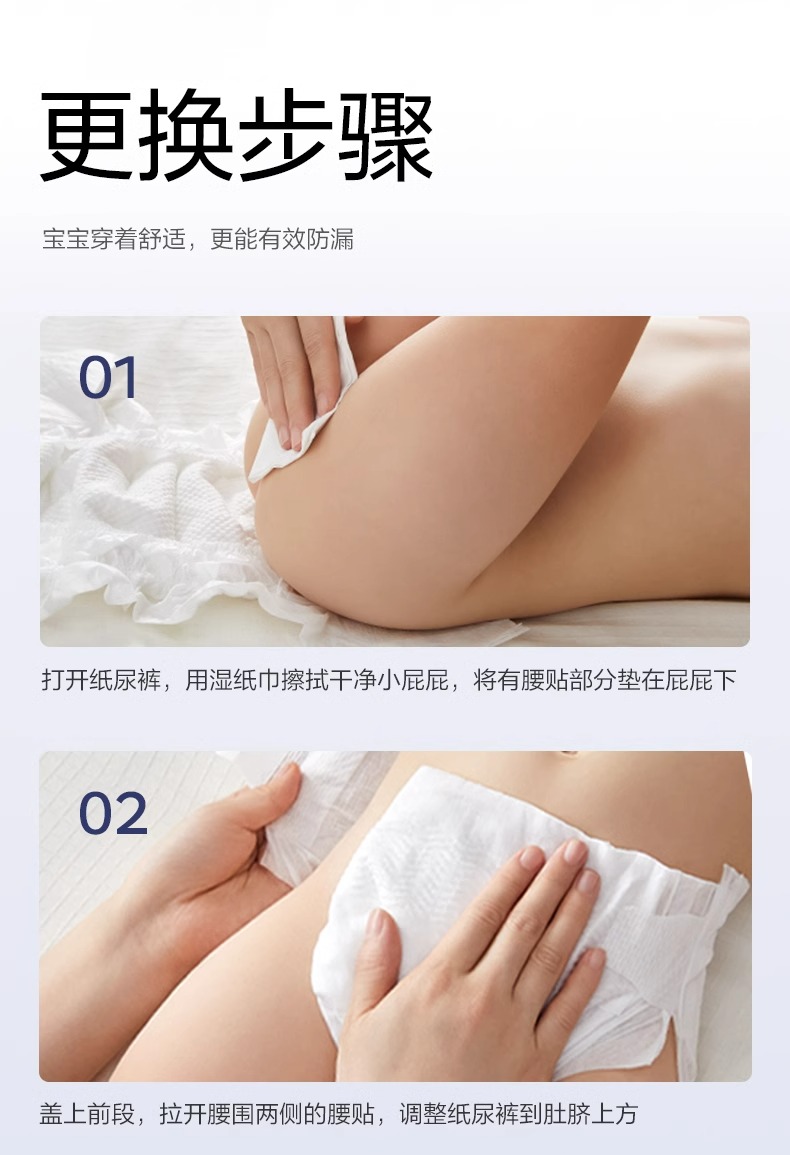 更换步骤

宝宝穿着舒适，更能有效防漏

01

打开纸尿裤，用湿纸巾擦拭干净小屁屁，将有腰贴部分垫在屁屁下

02

盖上前段，拉开腰围两侧的腰贴，调整纸尿裤到肚脐上方