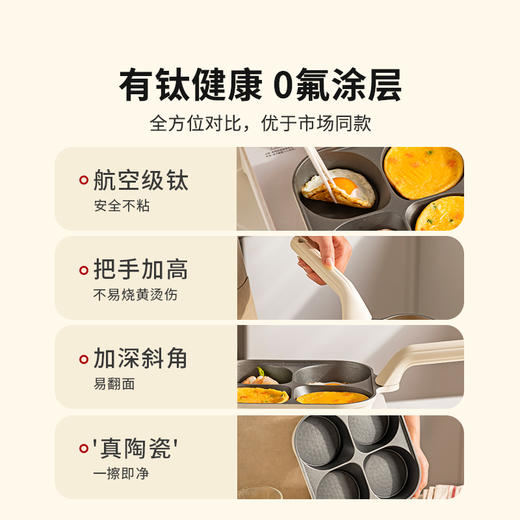 有钛健康 0氟涂层

全方位对比，优于市场同款

航空级钛
安全不粘

把手加高
不易烧黄烫伤

加深斜角
易翻面

'真陶瓷'
一擦即净