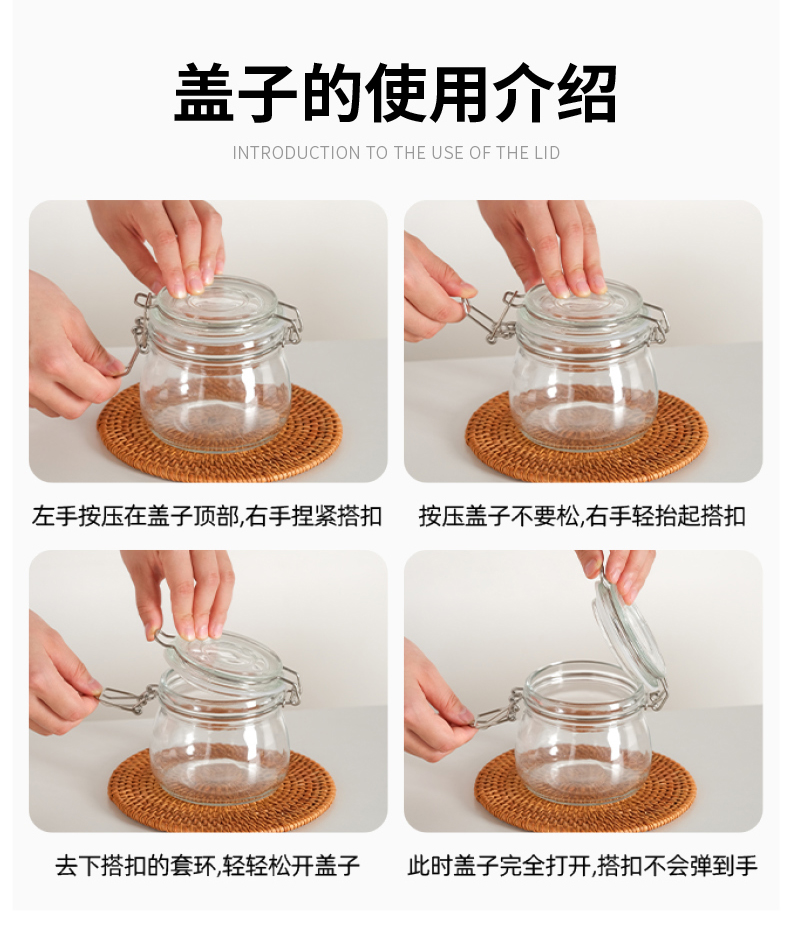 盖子的使用介绍

INTRODUCTION TO THE USE OF THE LID

左手按压在盖子顶部,右手捏紧搭扣

按压盖子不要松,右手轻抬起搭扣

去下搭扣的套环,轻轻松开盖子

此时盖子完全打开,搭扣不会弹到手