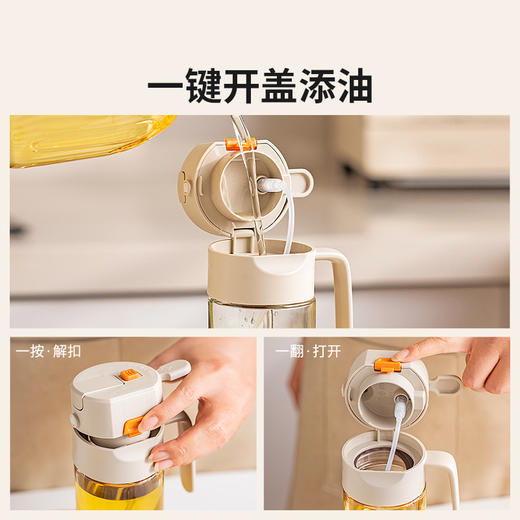 一键开盖添油

一按·解扣

一翻·打开