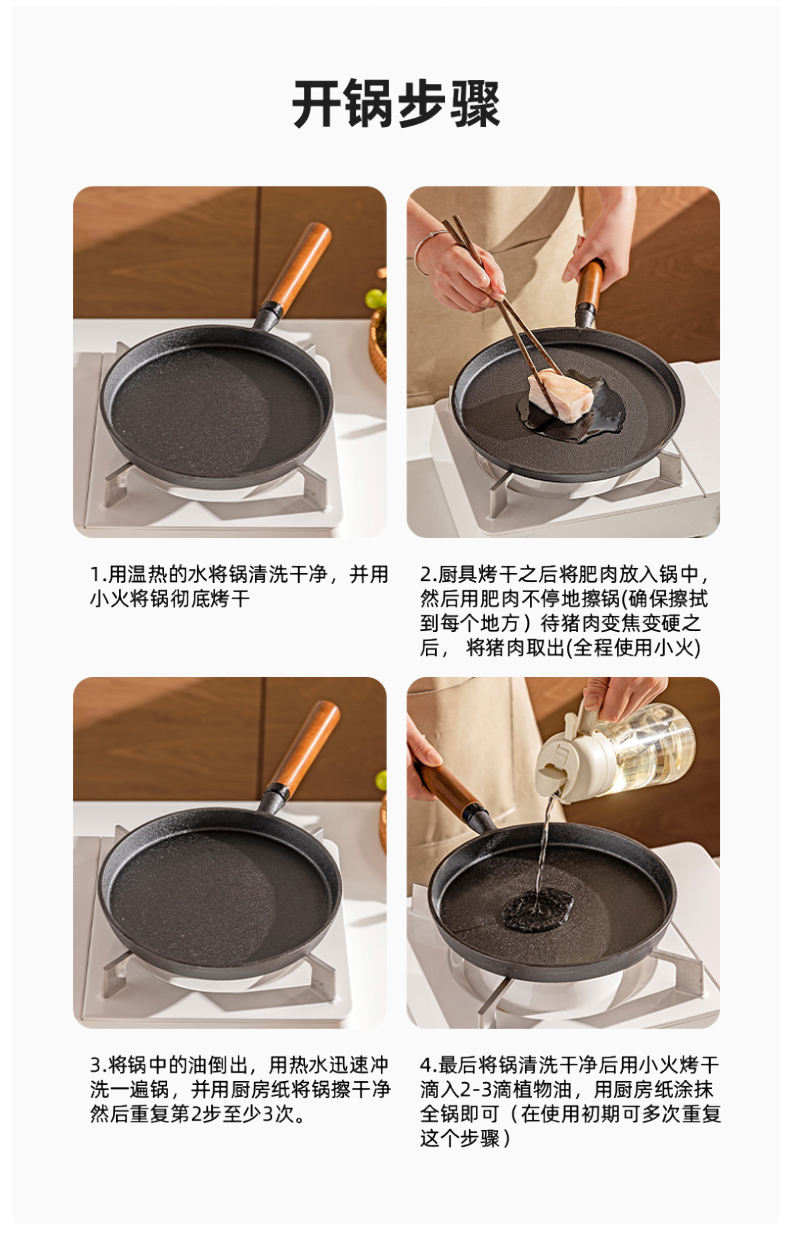 开锅步骤

1.用温热的水将锅清洗干净，并用小火将锅彻底烤干

2.厨具烤干之后将肥肉放入锅中，然后用肥肉不停地擦锅(确保擦拭到每个地方）待猪肉变焦变硬之后， 将猪肉取出(全程使用小火)

3.将锅中的油倒出，用热水迅速冲洗一遍锅，并用厨房纸将锅擦干净然后重复第2步至少3次。

4.最后将锅清洗干净后用小火烤干滴入2-3滴植物油，用厨房纸涂抹全锅即可（在使用初期可多次重复这个步骤）