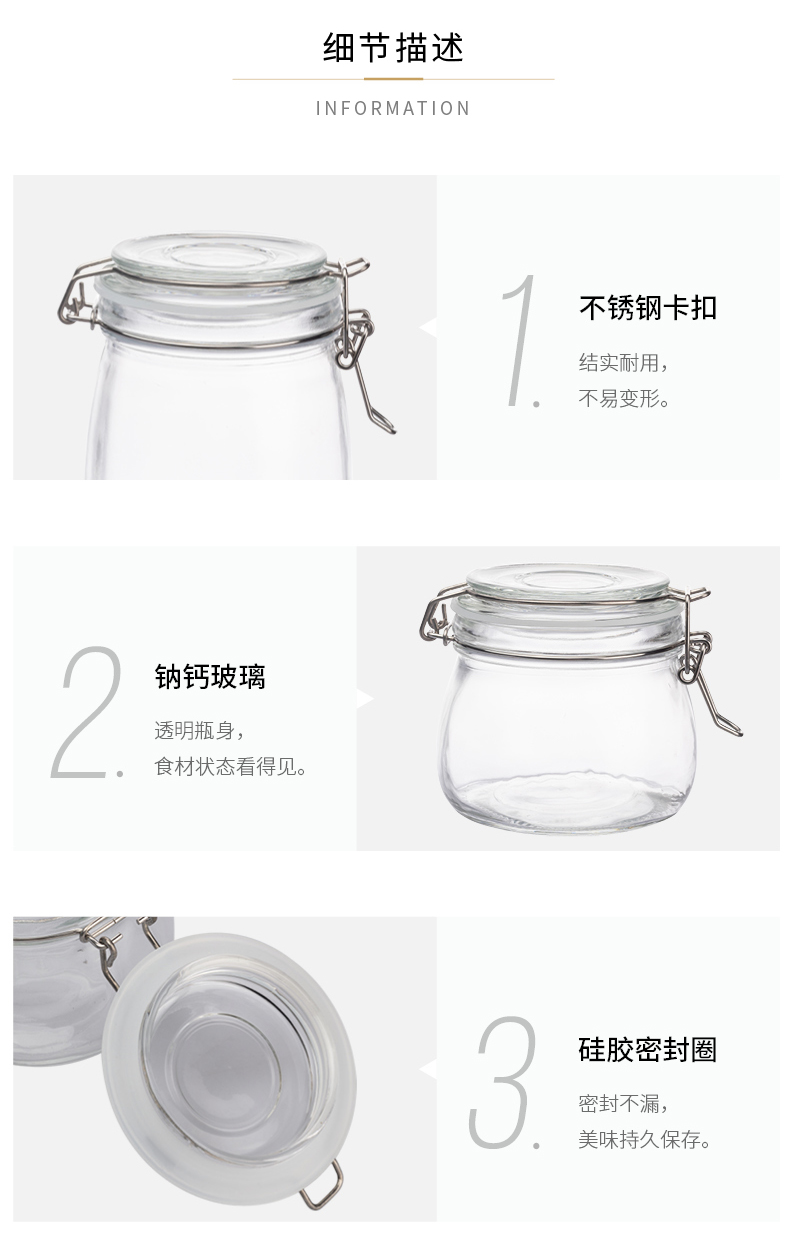 细节描述

INFORMATION

1.

不锈钢卡扣

结实耐用，
不易变形。

2.

钠钙玻璃

透明瓶身，
食材状态看得见。

3.

硅胶密封圈

密封不漏，
美味持久保存。