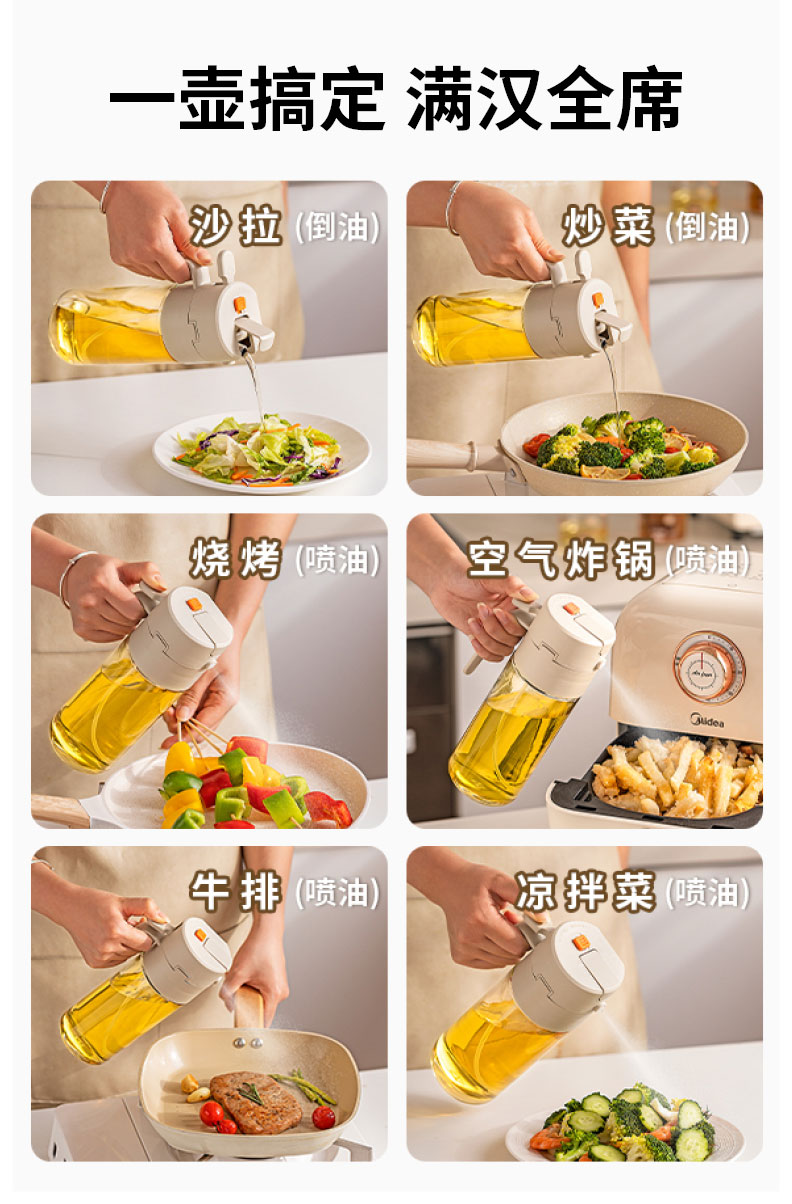 一壶搞定 满汉全席

沙拉 (倒油)

炒菜 (倒油)

烧烤 (喷油)

空气炸锅 (喷油)

Midea

牛排 (喷油)

凉拌菜 (喷油)