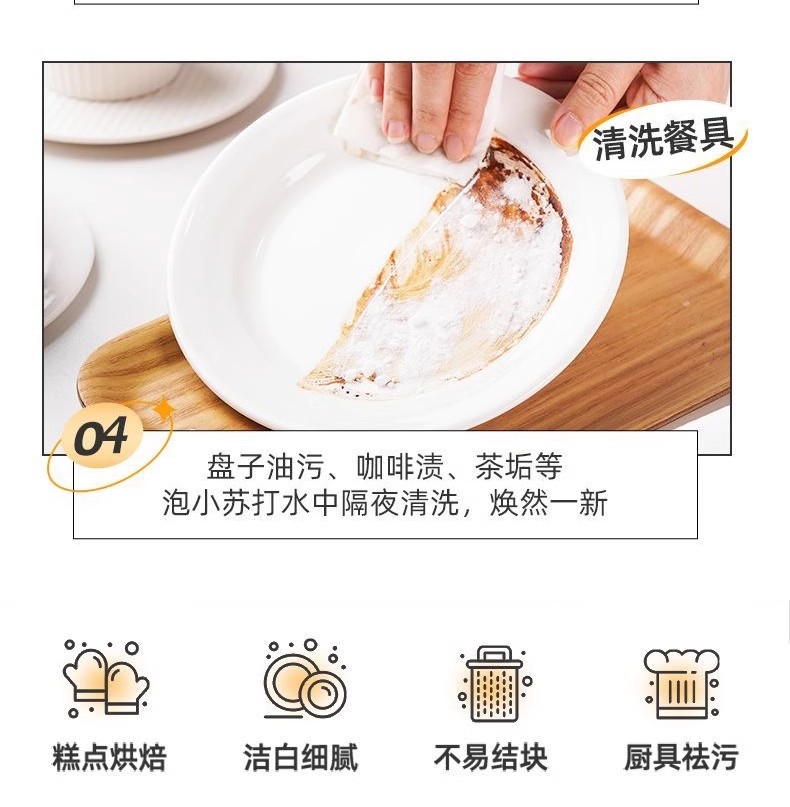 清洗餐具

04

盘子油污、咖啡渍、茶垢等
泡小苏打水中隔夜清洗，焕然一新

糕点烘焙

洁白细腻

不易结块

厨具祛污