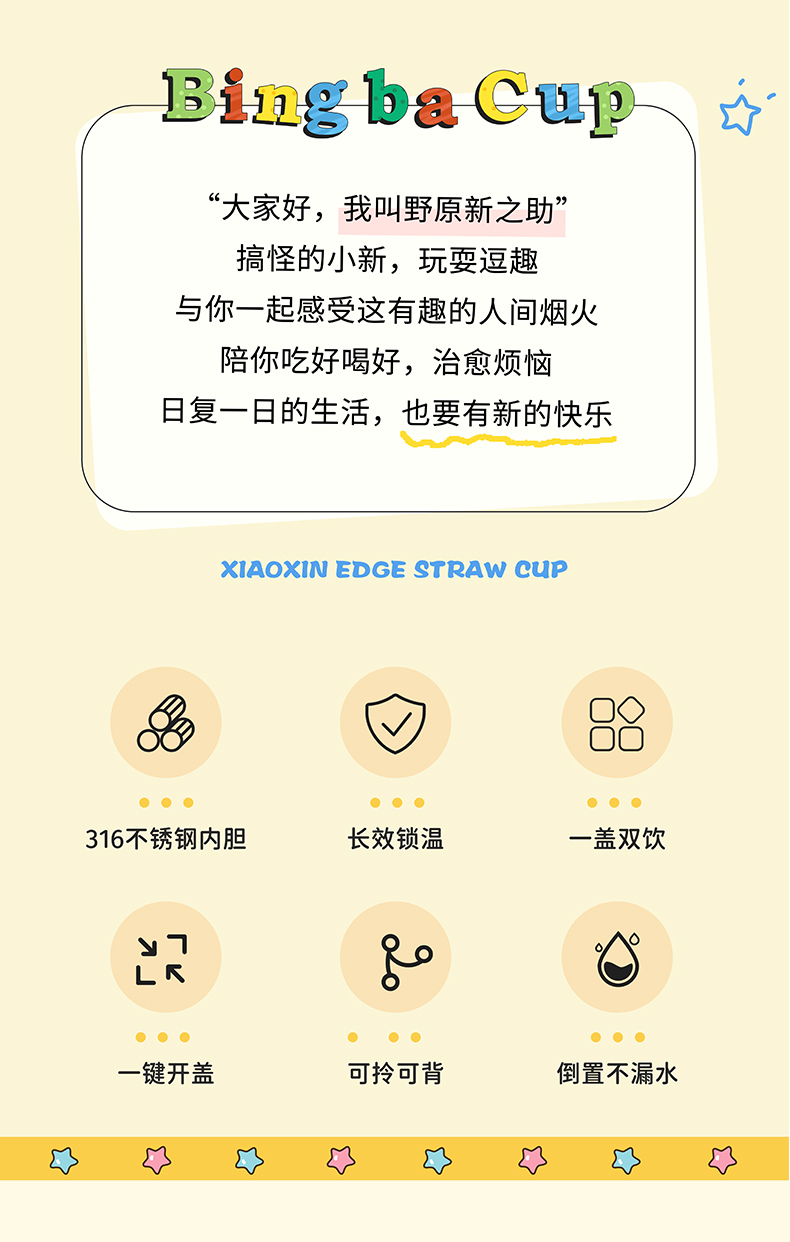 Bing ba Cup

“大家好，我叫野原新之助”
搞怪的小新，玩耍逗趣
与你一起感受这有趣的人间烟火
陪你吃好喝好，治愈烦恼
日复一日的生活，也要有新的快乐

XIAOXIN EDGE STRAW CUP

316不锈钢内胆

长效锁温

一盖双饮

一键开盖

可拎可背

倒置不漏水