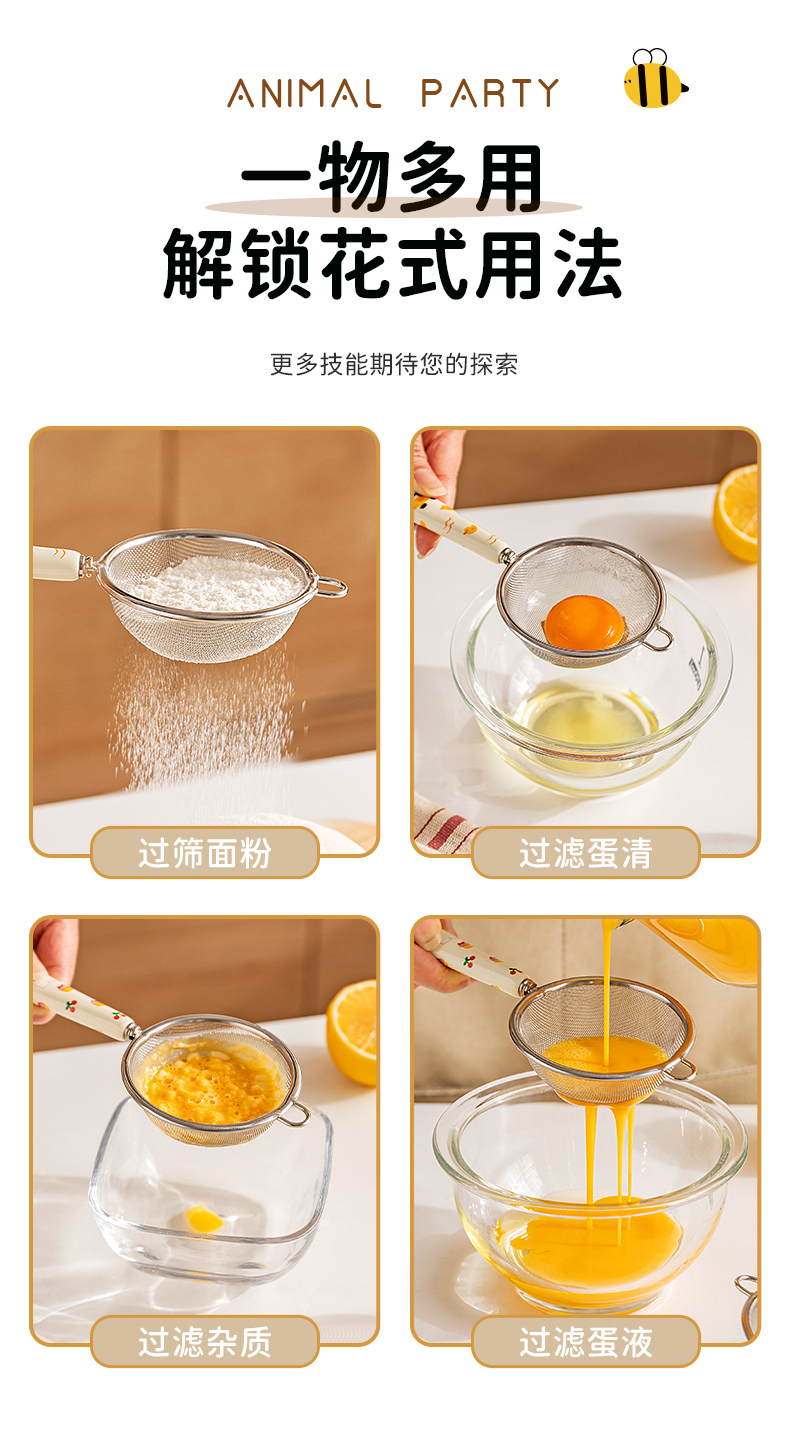 ANIMAL PARTY

一物多用
解锁花式用法

更多技能期待您的探索

过筛面粉

过滤蛋清

过滤杂质

过滤蛋液