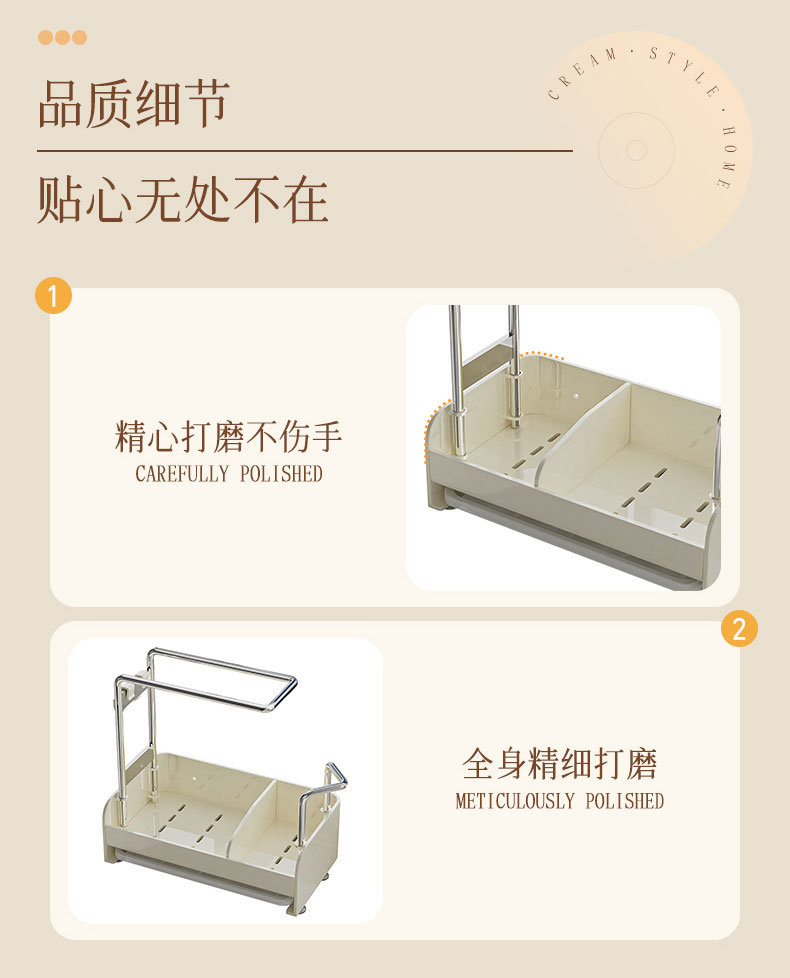 品质细节

贴心无处不在

CREAM · STYLE · HOME

1

精心打磨不伤手
CAREFULLY POLISHED

2

全身精细打磨
METICULOUSLY POLISHED