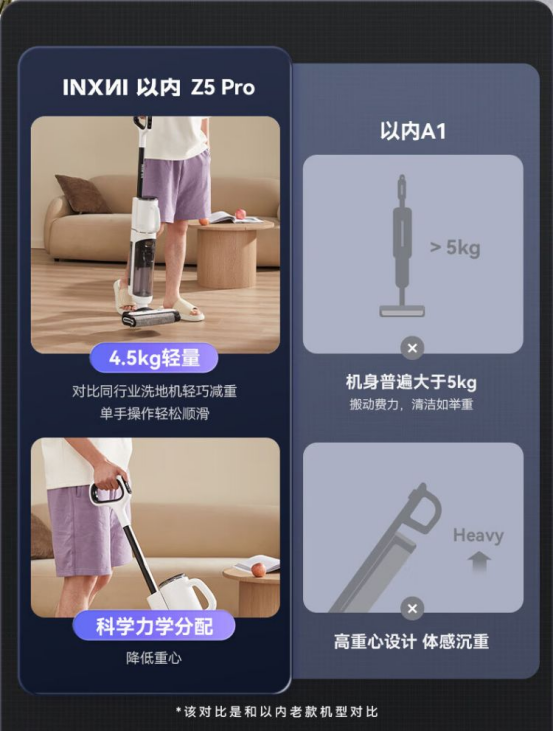 INXNI 以内 Z5 Pro

4.5kg轻量

对比同行业洗地机轻巧减重
单手操作轻松顺滑

科学力学分配

降低重心

以内A1

> 5kg

机身普遍大于5kg

搬动费力，清洁如举重

Heavy

高重心设计 体感沉重

*该对比是和以内老款机型对比