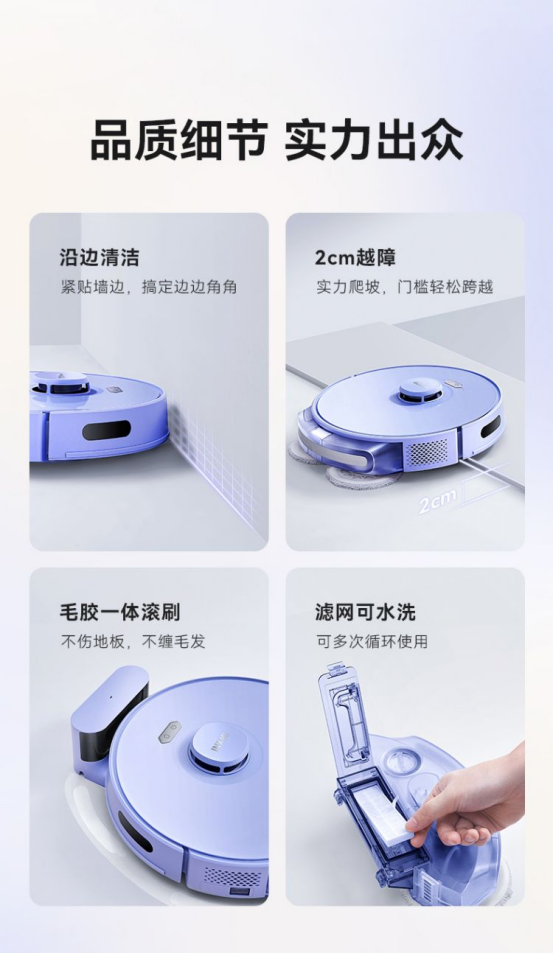 品质细节 实力出众

沿边清洁
紧贴墙边，搞定边边角角

2cm越障
实力爬坡，门槛轻松跨越

2cm

毛胶一体滚刷
不伤地板，不缠毛发

滤网可水洗
可多次循环使用