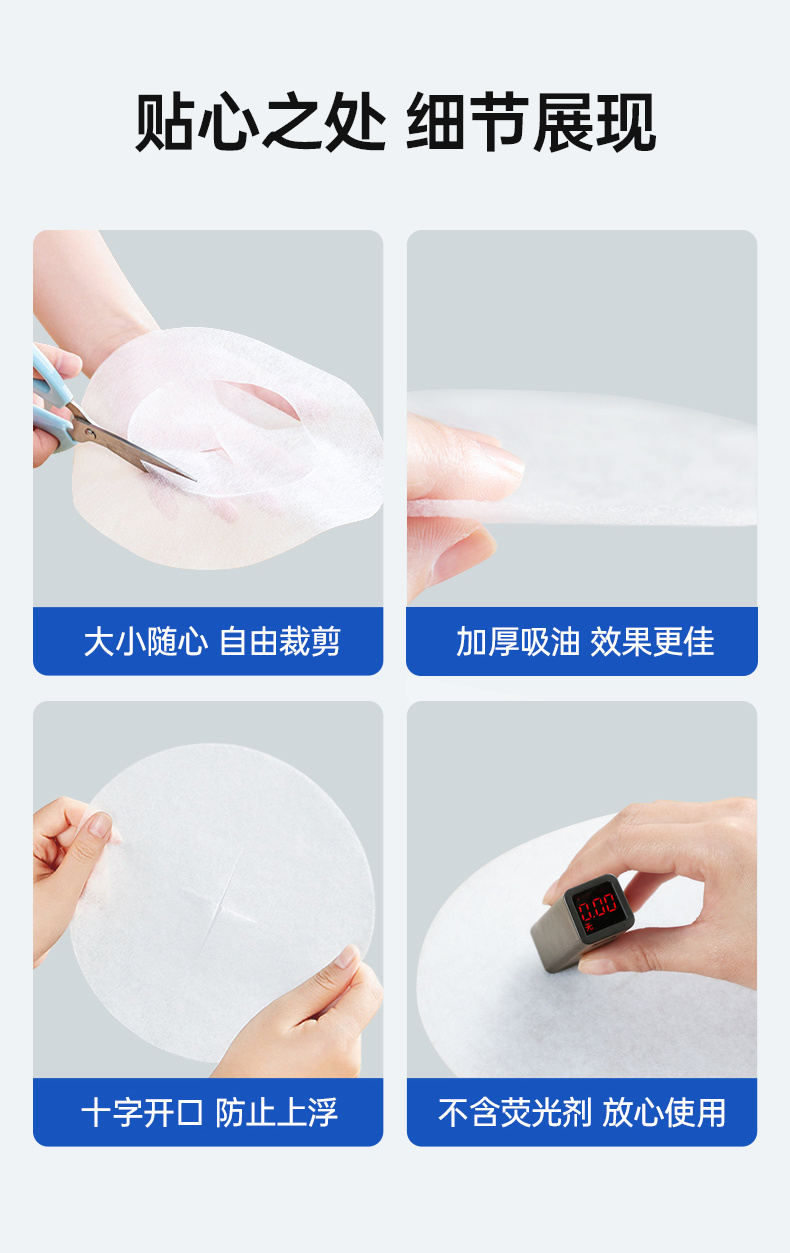 贴心之处 细节展现

大小随心 自由裁剪

加厚吸油 效果更佳

十字开口 防止上浮

0.00

不含荧光剂 放心使用