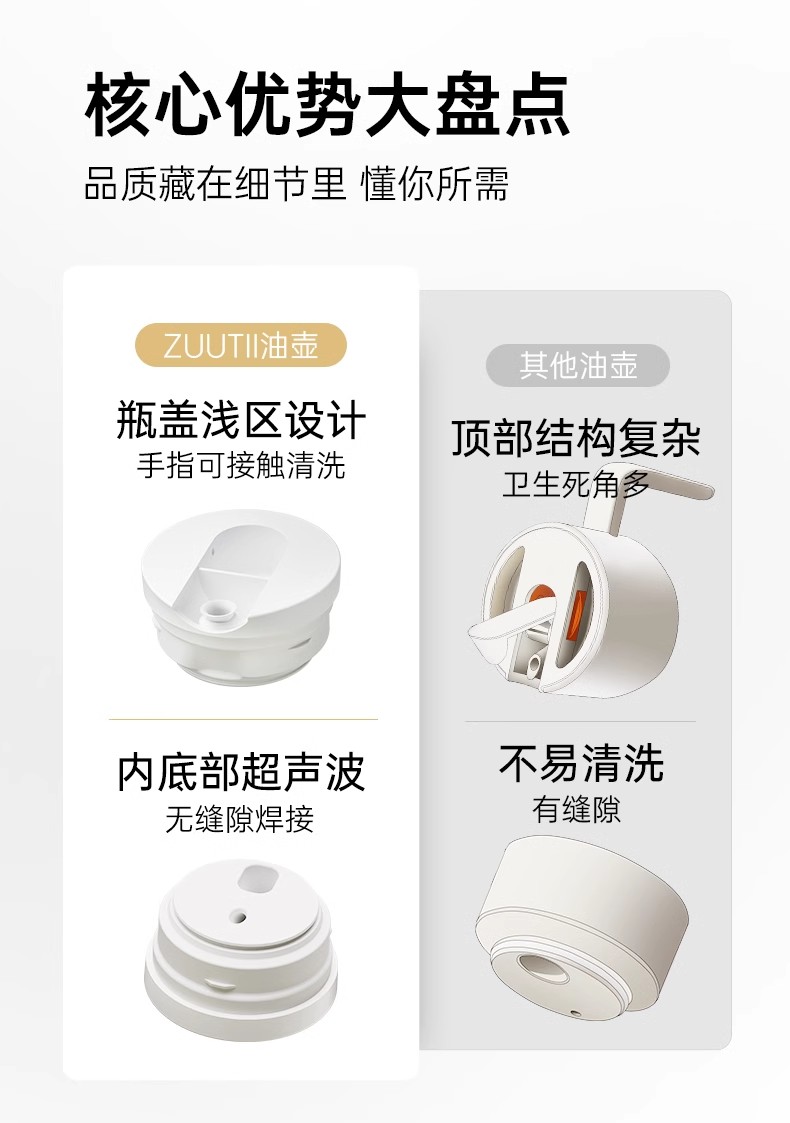 核心优势大盘点

品质藏在细节里 懂你所需

ZUUTII油壶

瓶盖浅区设计

手指可接触清洗

内底部超声波

无缝隙焊接

其他油壶

顶部结构复杂

卫生死角多

不易清洗

有缝隙