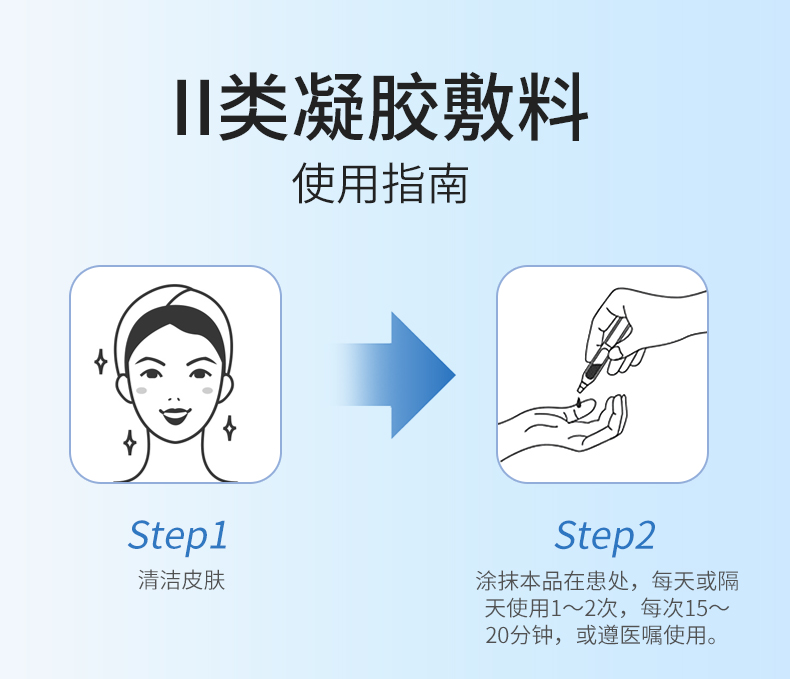 II类凝胶敷料
使用指南

Step1
清洁皮肤

Step2
涂抹本品在患处，每天或隔天使用1～2次，每次15～20分钟，或遵医嘱使用。