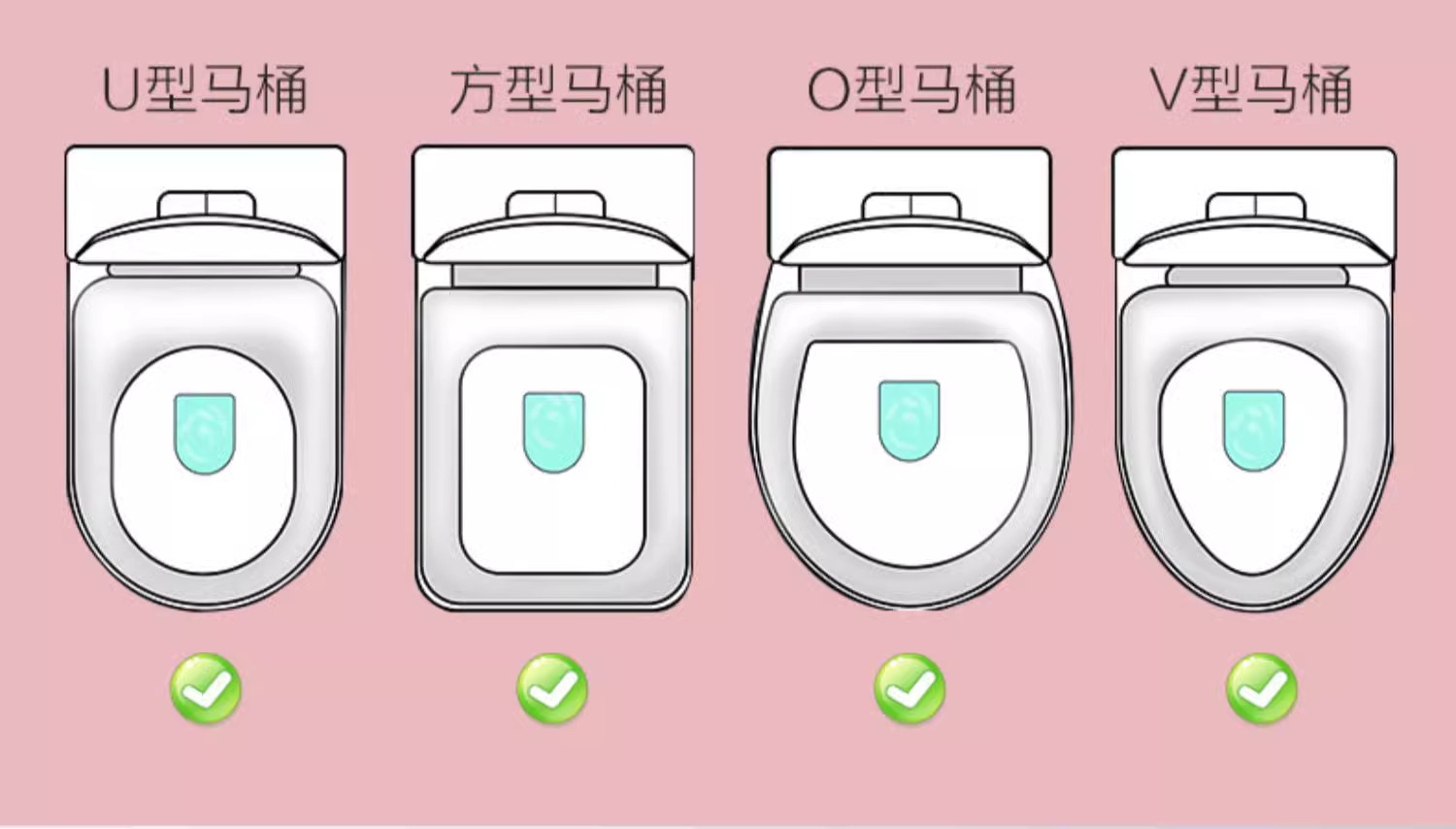 U型马桶

方型马桶

O型马桶

V型马桶