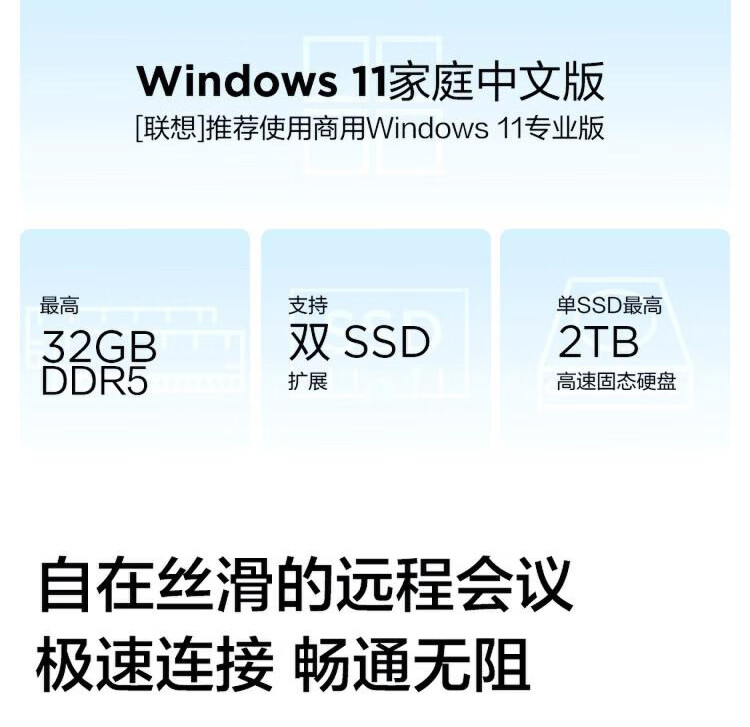 Windows 11家庭中文版
[联想]推荐使用商用Windows 11专业版

最高
32GB
DDR5

支持
双 SSD
扩展

单SSD最高
2TB
高速固态硬盘

自在丝滑的远程会议
极速连接 畅通无阻