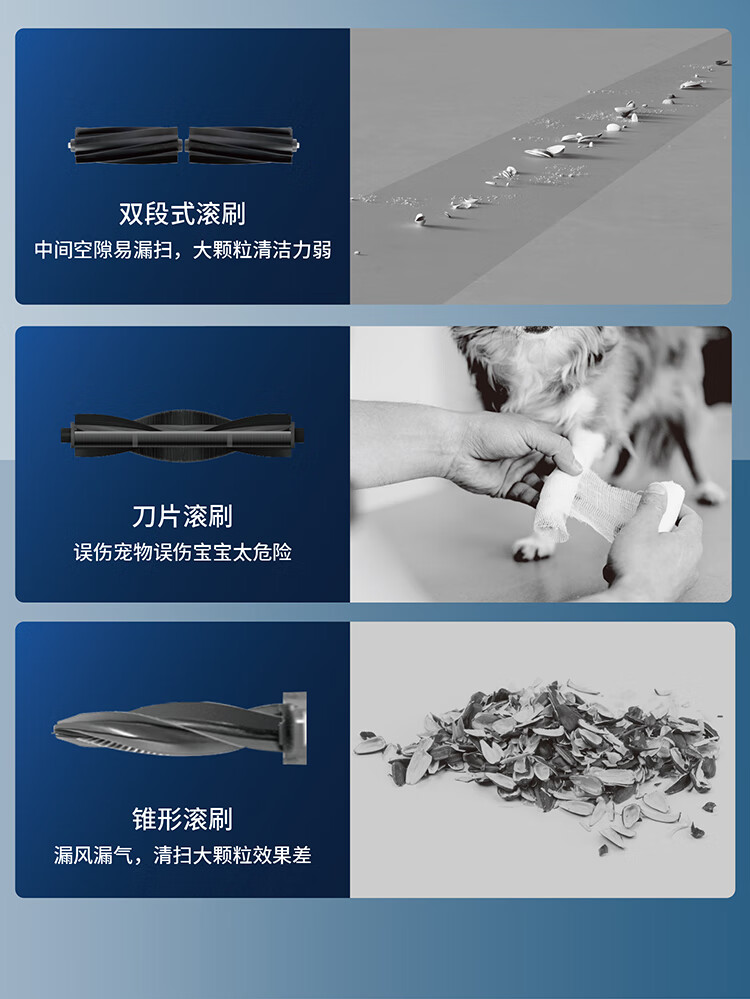 双段式滚刷
中间空隙易漏扫，大颗粒清洁力弱

刀片滚刷
误伤宠物误伤宝宝太危险

锥形滚刷
漏风漏气，清扫大颗粒效果差