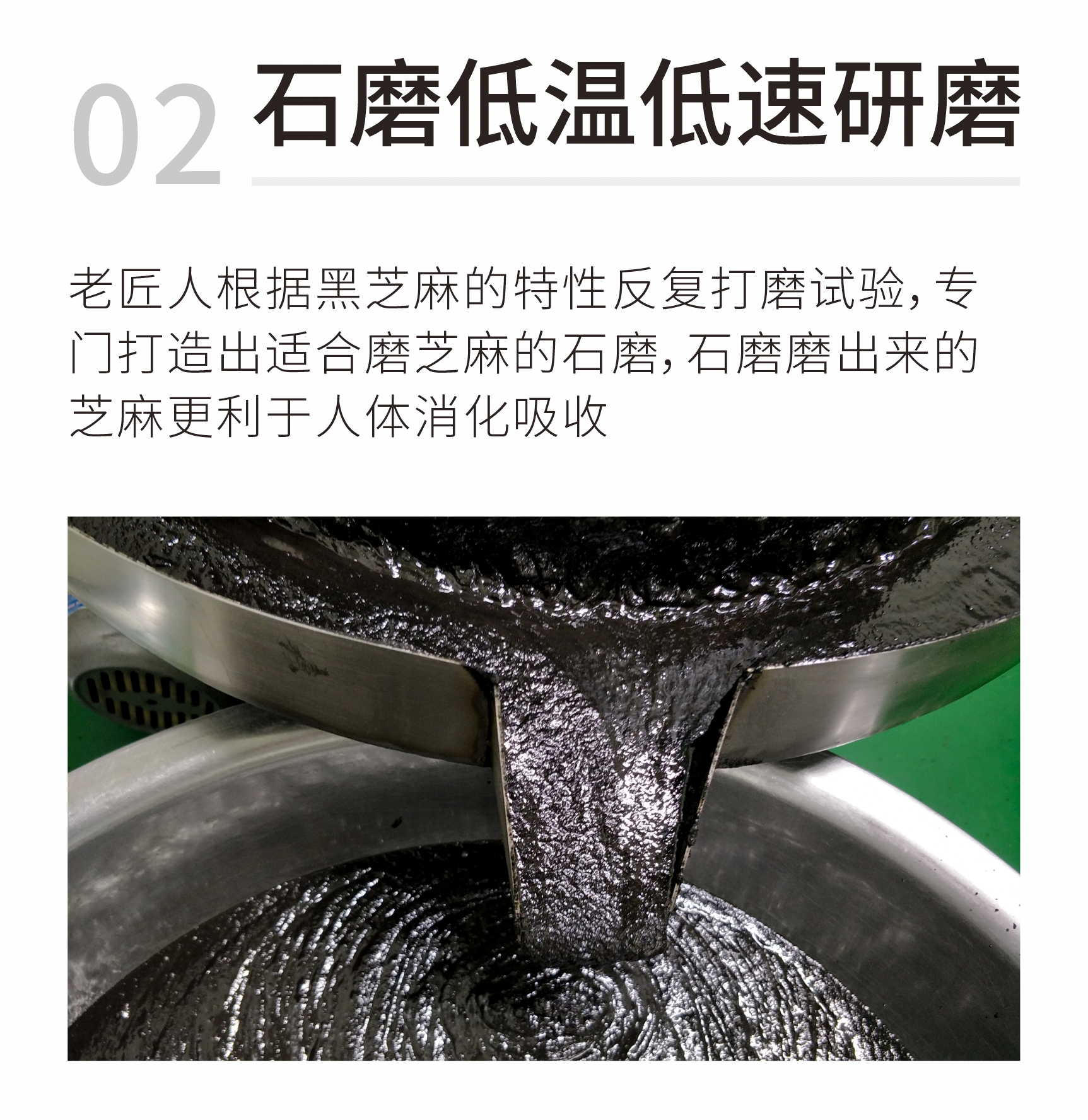 02 石磨低温低速研磨

老匠人根据黑芝麻的特性反复打磨试验，专门打造出适合磨芝麻的石磨，石磨磨出来的芝麻更利于人体消化吸收