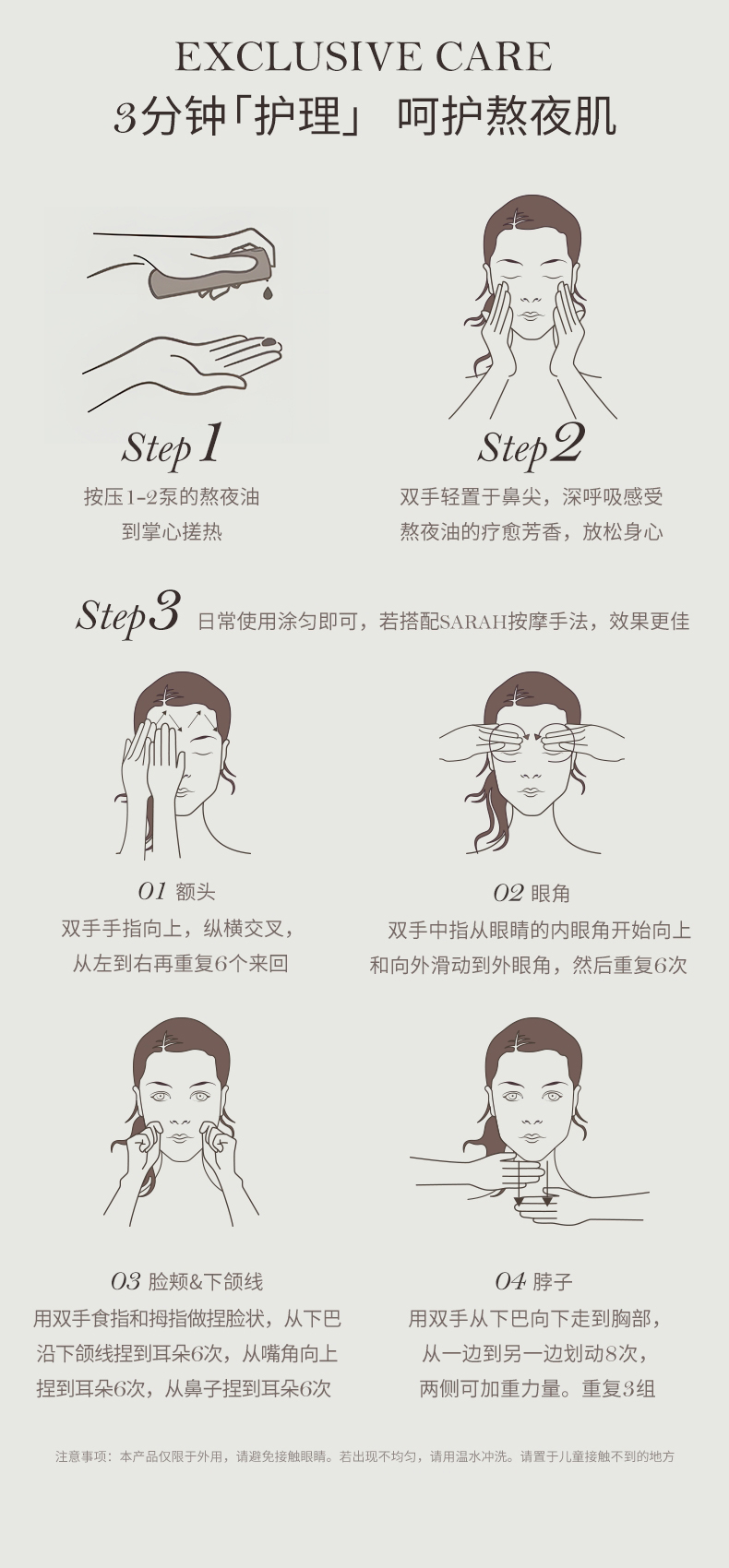 EXCLUSIVE CARE
3分钟「护理」 呵护熬夜肌

Step 1
按压1-2泵的熬夜油
到掌心搓热

Step 2
双手轻置于鼻尖，深呼吸感受
熬夜油的疗愈芳香，放松身心

Step 3 日常使用涂匀即可，若搭配SARAH按摩手法，效果更佳

01 额头
双手手指向上，纵横交叉，
从左到右再重复6个来回

02 眼角
双手中指从眼睛的内眼角开始向上
和向外滑动到外眼角，然后重复6次

03 脸颊&下颌线
用双手食指和拇指做捏脸状，从下巴
沿下颌线捏到耳朵6次，从嘴角向上
捏到耳朵6次，从鼻子捏到耳朵6次

04 脖子
用双手从下巴向下走到胸部，
从一边到另一边划动8次，
两侧可加重力量。重复3组

注意事项：本产品仅限于外用，请避免接触眼睛。若出现不均匀，请用温水冲洗。请置于儿童接触不到的地方