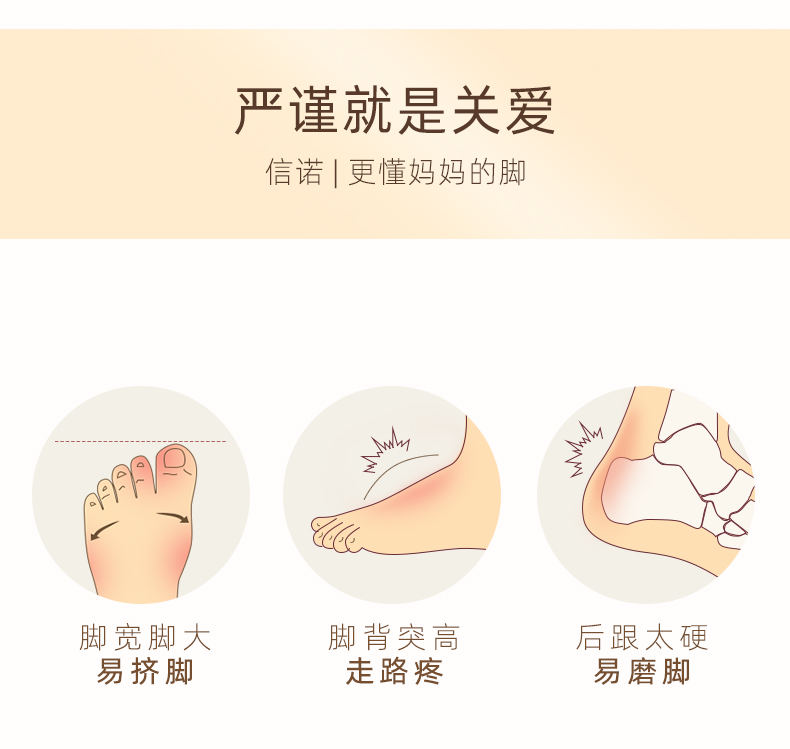 严谨就是关爱

信诺 | 更懂妈妈的脚

脚宽脚大
易挤脚

脚背突高
走路疼

后跟太硬
易磨脚