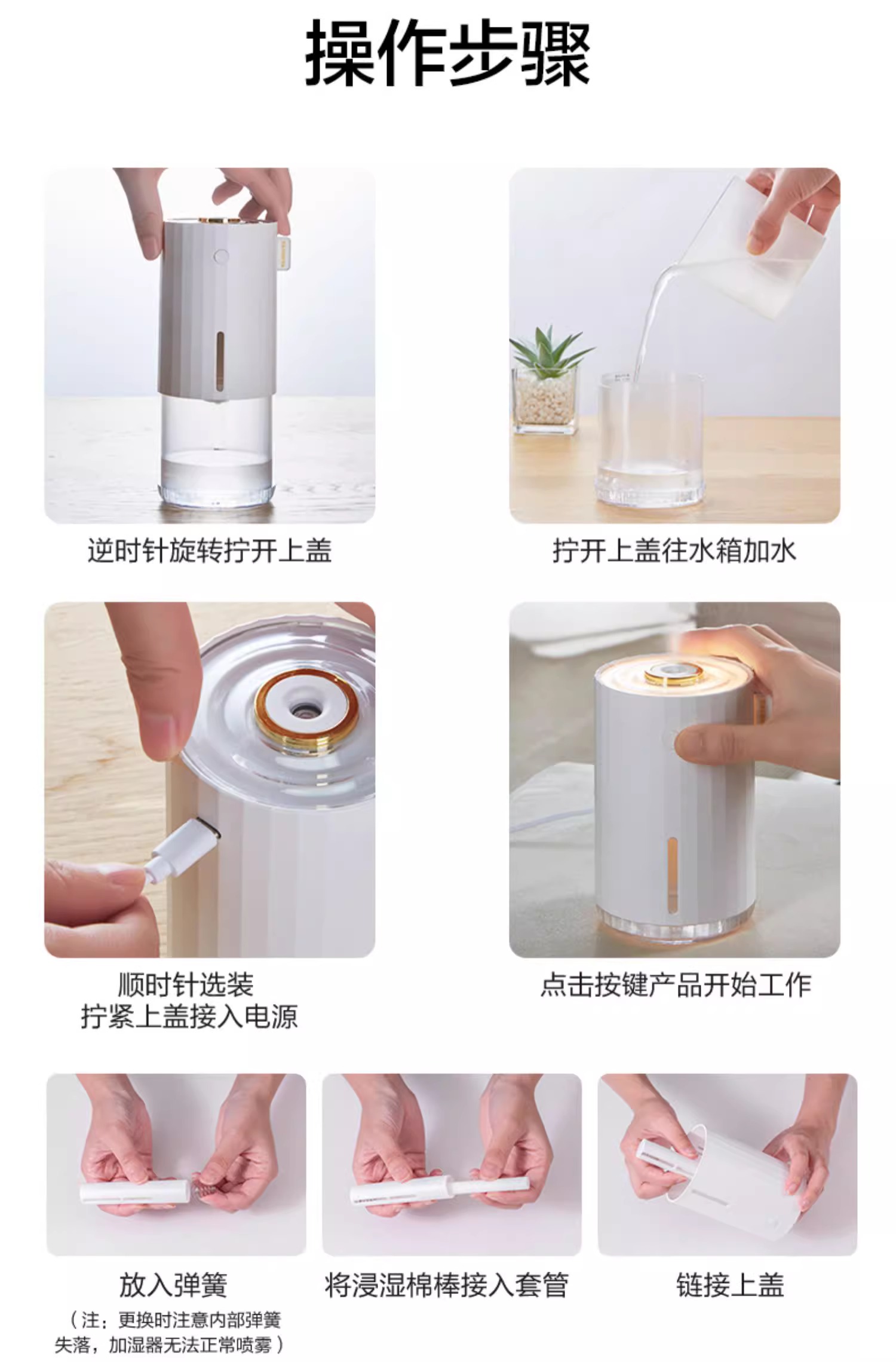 操作步骤

逆时针旋转拧开上盖

拧开上盖往水箱加水

顺时针选装
拧紧上盖接入电源

点击按键产品开始工作

放入弹簧
（注：更换时注意内部弹簧失落，加湿器无法正常喷雾）

将浸湿棉棒接入套管

链接上盖