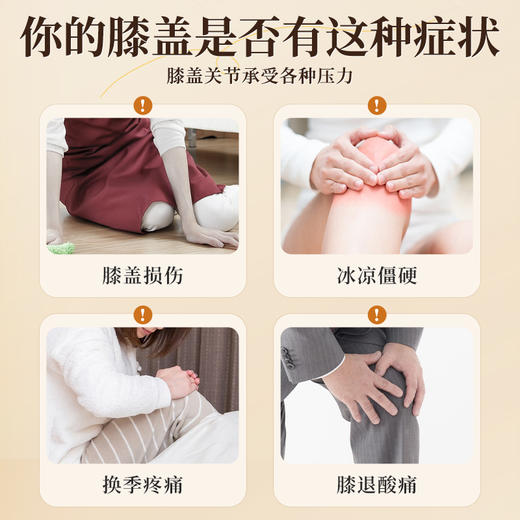 你的膝盖是否有这种症状

膝盖关节承受各种压力

!

膝盖损伤

!

冰凉僵硬

!

换季疼痛

!

膝退酸痛