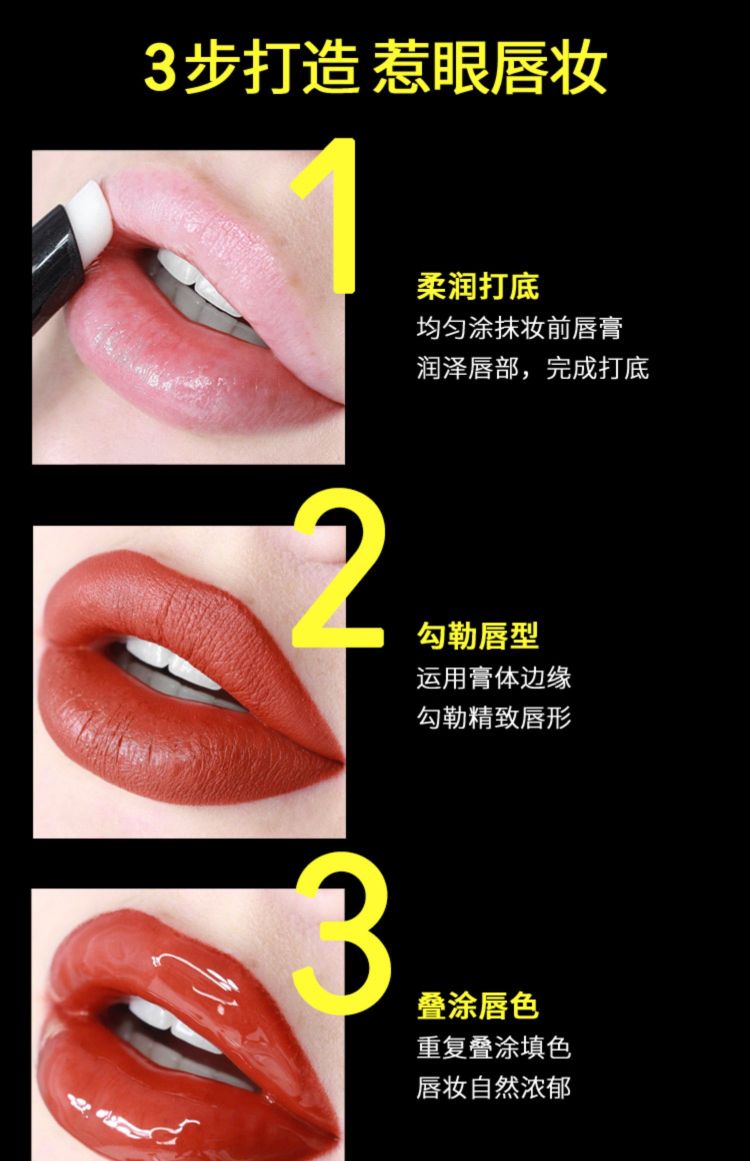 3步打造 惹眼唇妆

1

柔润打底
均匀涂抹妆前唇膏
润泽唇部，完成打底

2

勾勒唇型
运用膏体边缘
勾勒精致唇形

3

叠涂唇色
重复叠涂填色
唇妆自然浓郁