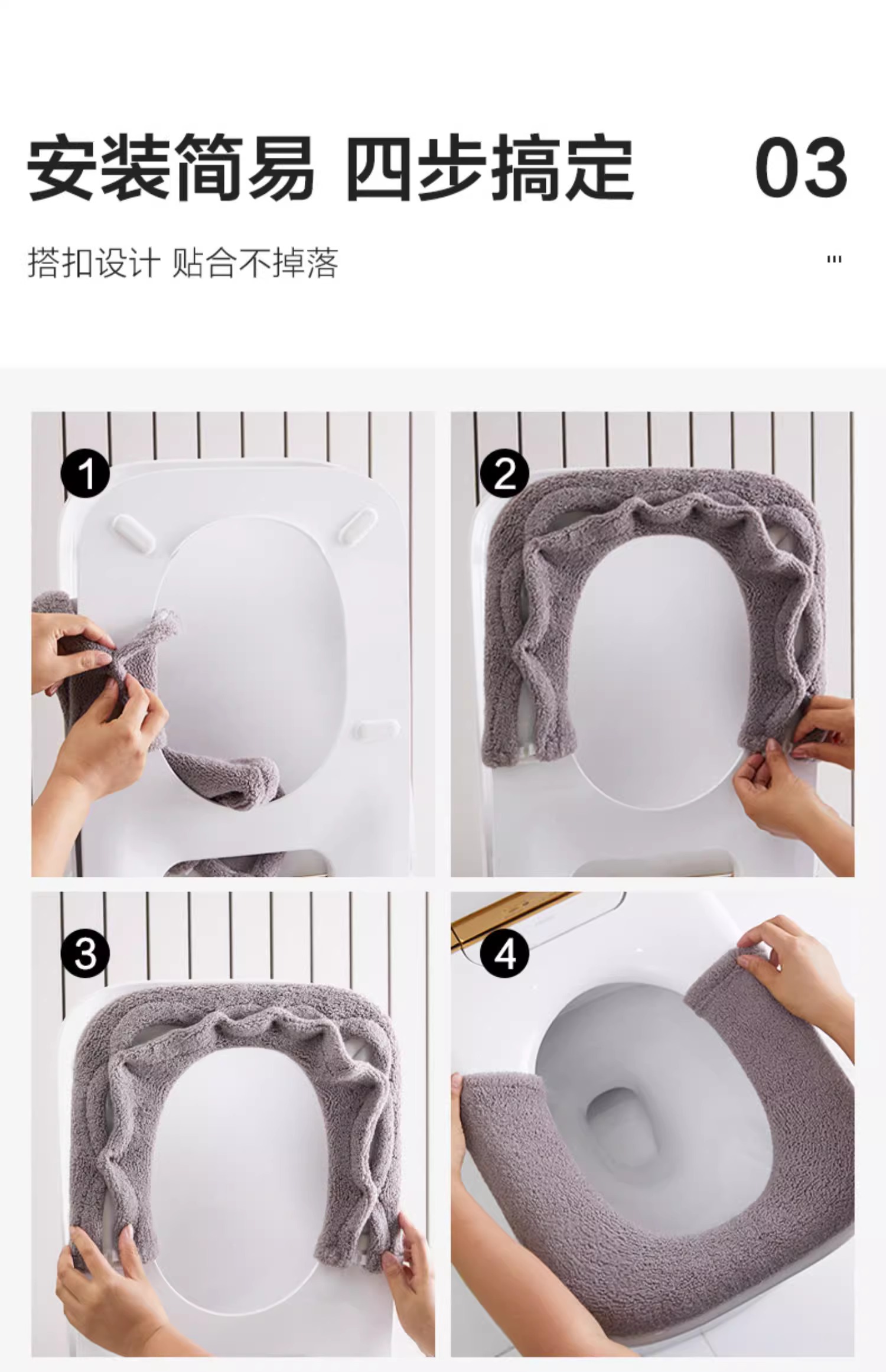 安装简易 四步搞定

03

搭扣设计 贴合不掉落

'''

1

2

3

4