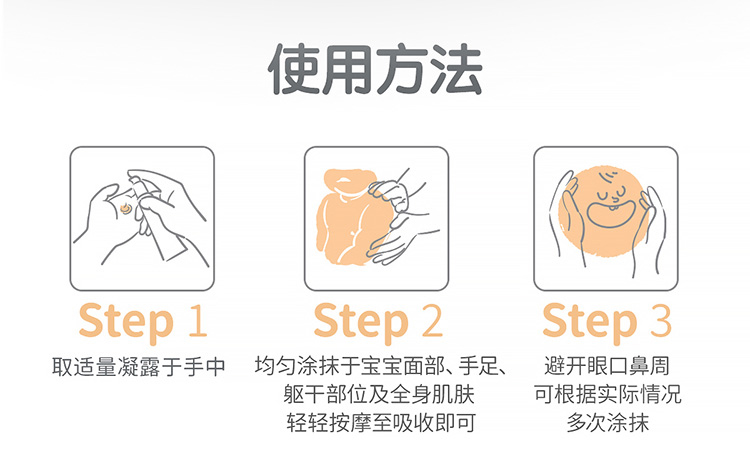 使用方法

Step 1
取适量凝露于手中

Step 2
均匀涂抹于宝宝面部、手足、躯干部位及全身肌肤
轻轻按摩至吸收即可

Step 3
避开眼口鼻周
可根据实际情况
多次涂抹