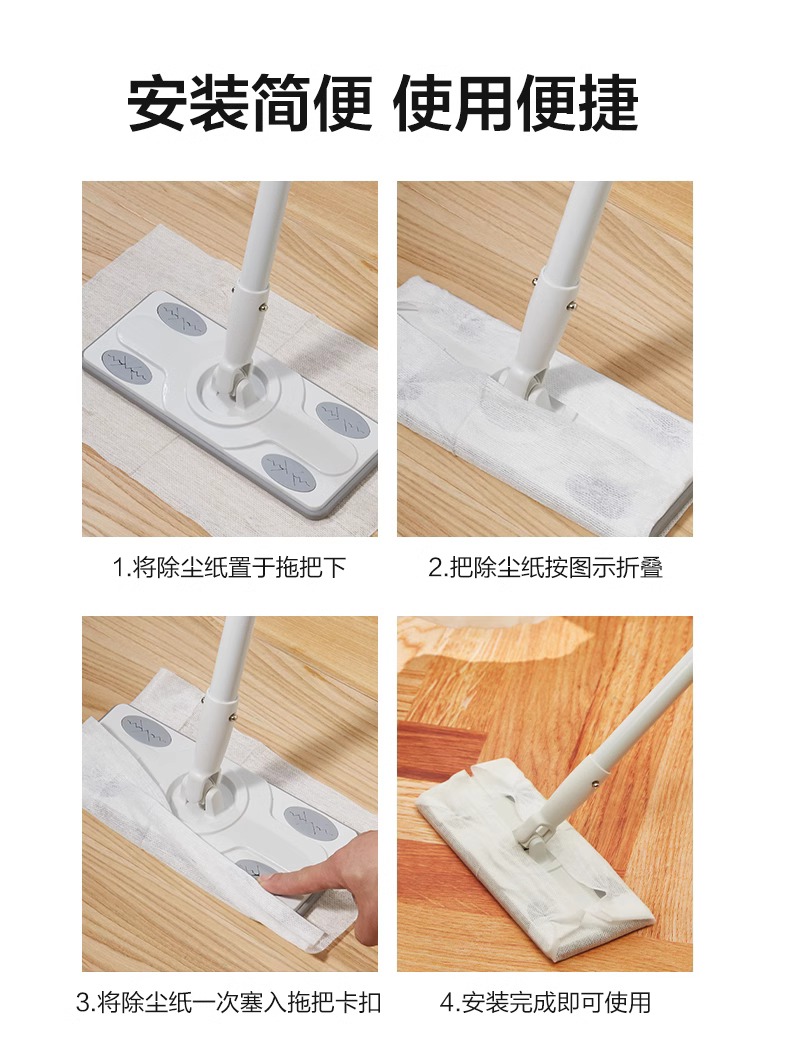 安装简便 使用便捷

1.将除尘纸置于拖把下

2.把除尘纸按图示折叠

3.将除尘纸一次塞入拖把卡扣

4.安装完成即可使用