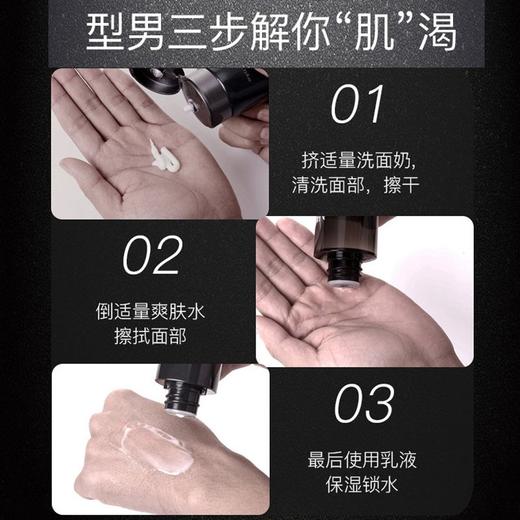 型男三步解你“肌”渴

01

挤适量洗面奶,
清洗面部，擦干

02

倒适量爽肤水
擦拭面部

03

最后使用乳液
保湿锁水