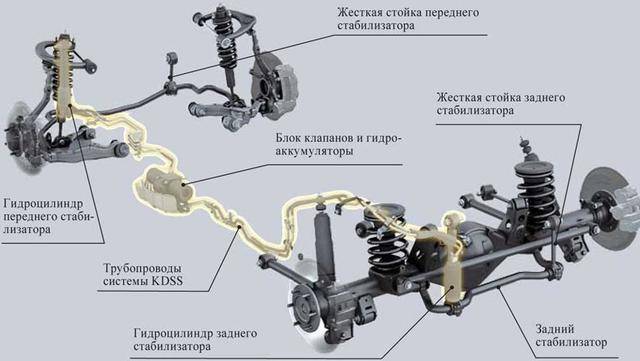 Жесткая стойка переднего стабилизатора

Жесткая стойка заднего стабилизатора

Блок клапанов и гидроаккумуляторы

Гидроцилиндр переднего стабилизатора

Трубопроводы системы KDSS

Гидроцилиндр заднего стабилизатора

Задний стабилизатор