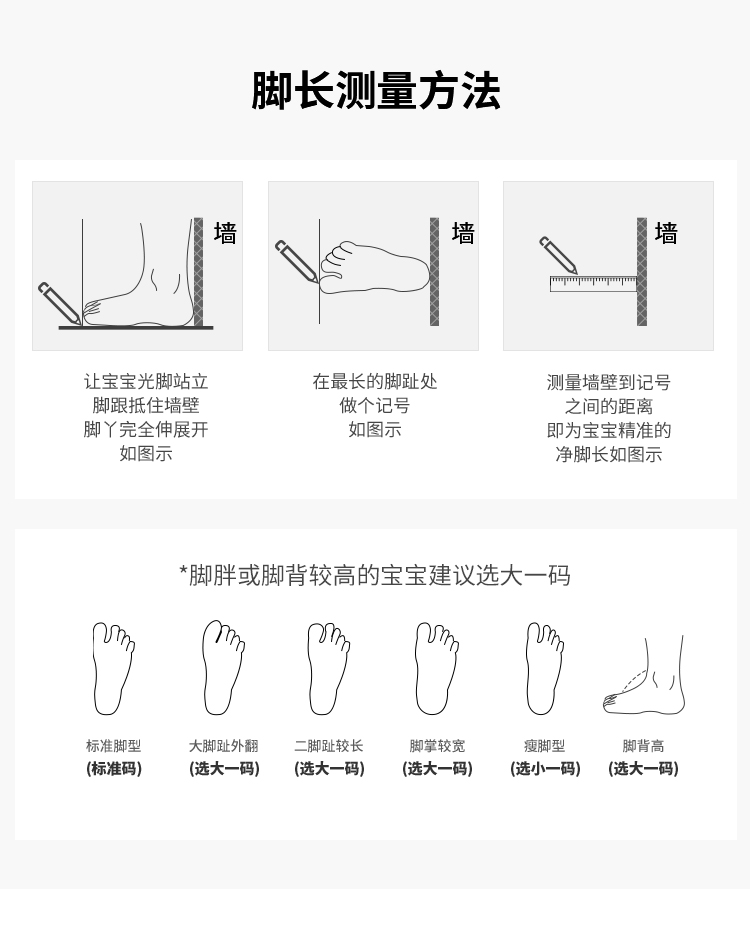 脚长测量方法

墙

让宝宝光脚站立
脚跟抵住墙壁
脚丫完全伸展开
如图示

墙

在最长的脚趾处
做个记号
如图示

墙

测量墙壁到记号
之间的距离
即为宝宝精准的
净脚长如图示

*脚胖或脚背较高的宝宝建议选大一码

标准脚型
(标准码)

大脚趾外翻
(选大一码)

二脚趾较长
(选大一码)

脚掌较宽
(选大一码)

瘦脚型
(选小一码)

脚背高
(选大一码)