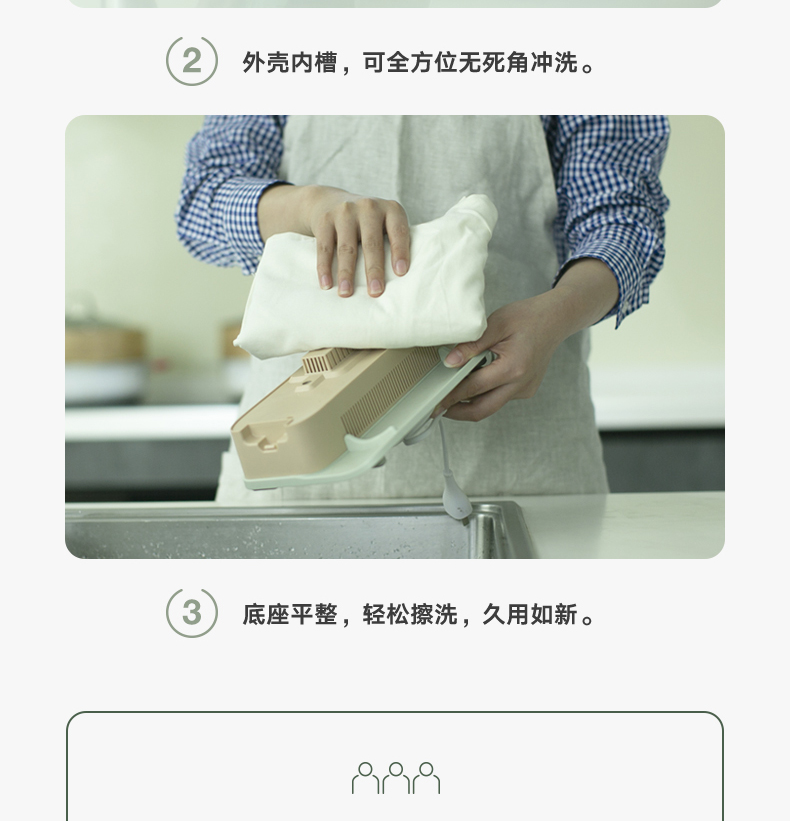 2 外壳内槽，可全方位无死角冲洗。

3 底座平整，轻松擦洗，久用如新。