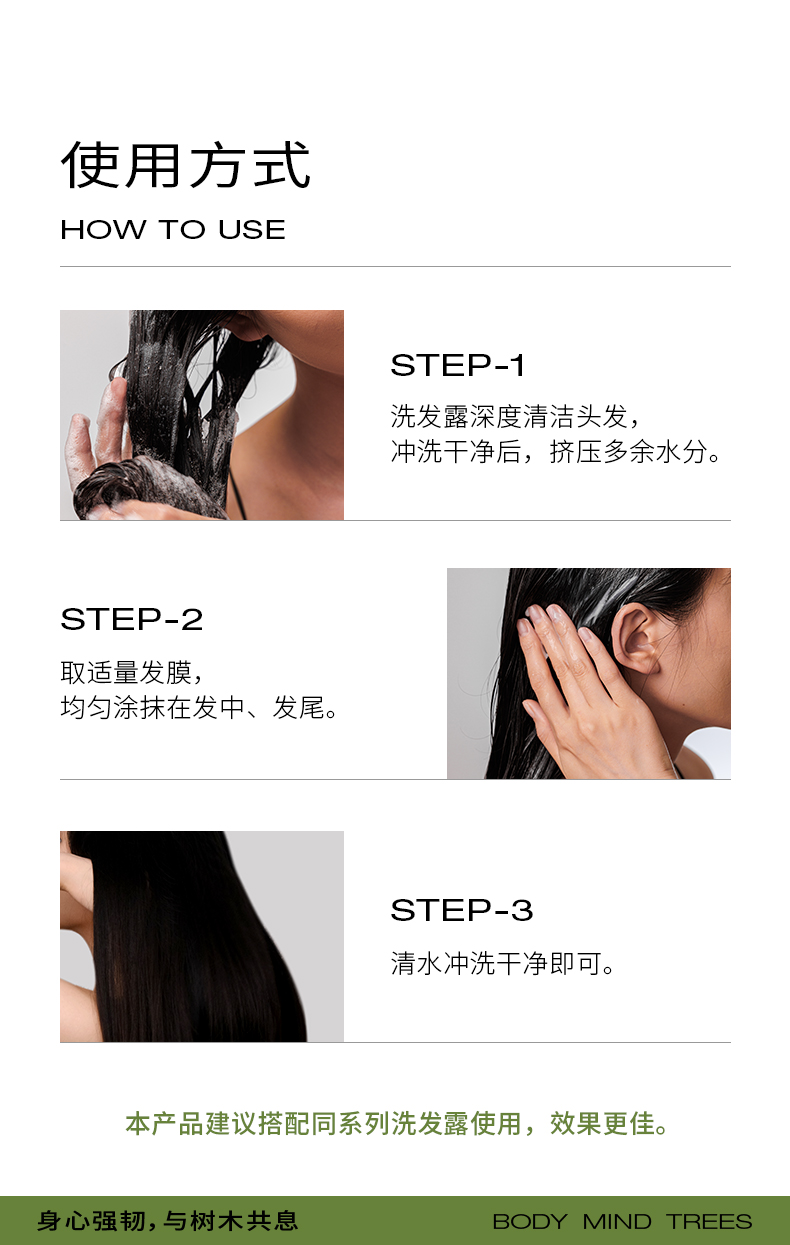 使用方式
HOW TO USE

STEP-1
洗发露深度清洁头发，
冲洗干净后，挤压多余水分。

STEP-2
取适量发膜，
均匀涂抹在发中、发尾。

STEP-3
清水冲洗干净即可。

本产品建议搭配同系列洗发露使用，效果更佳。

身心强韧，与树木共息
BODY MIND TREES