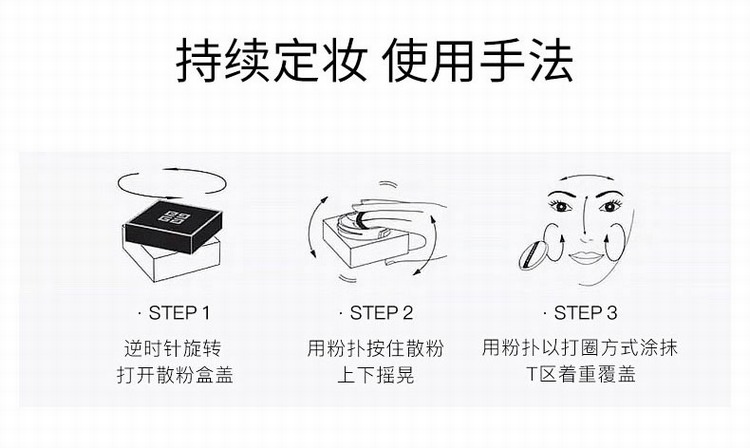 持续定妆 使用手法

· STEP 1
逆时针旋转
打开散粉盒盖

· STEP 2
用粉扑按住散粉
上下摇晃

· STEP 3
用粉扑以打圈方式涂抹
T区着重覆盖