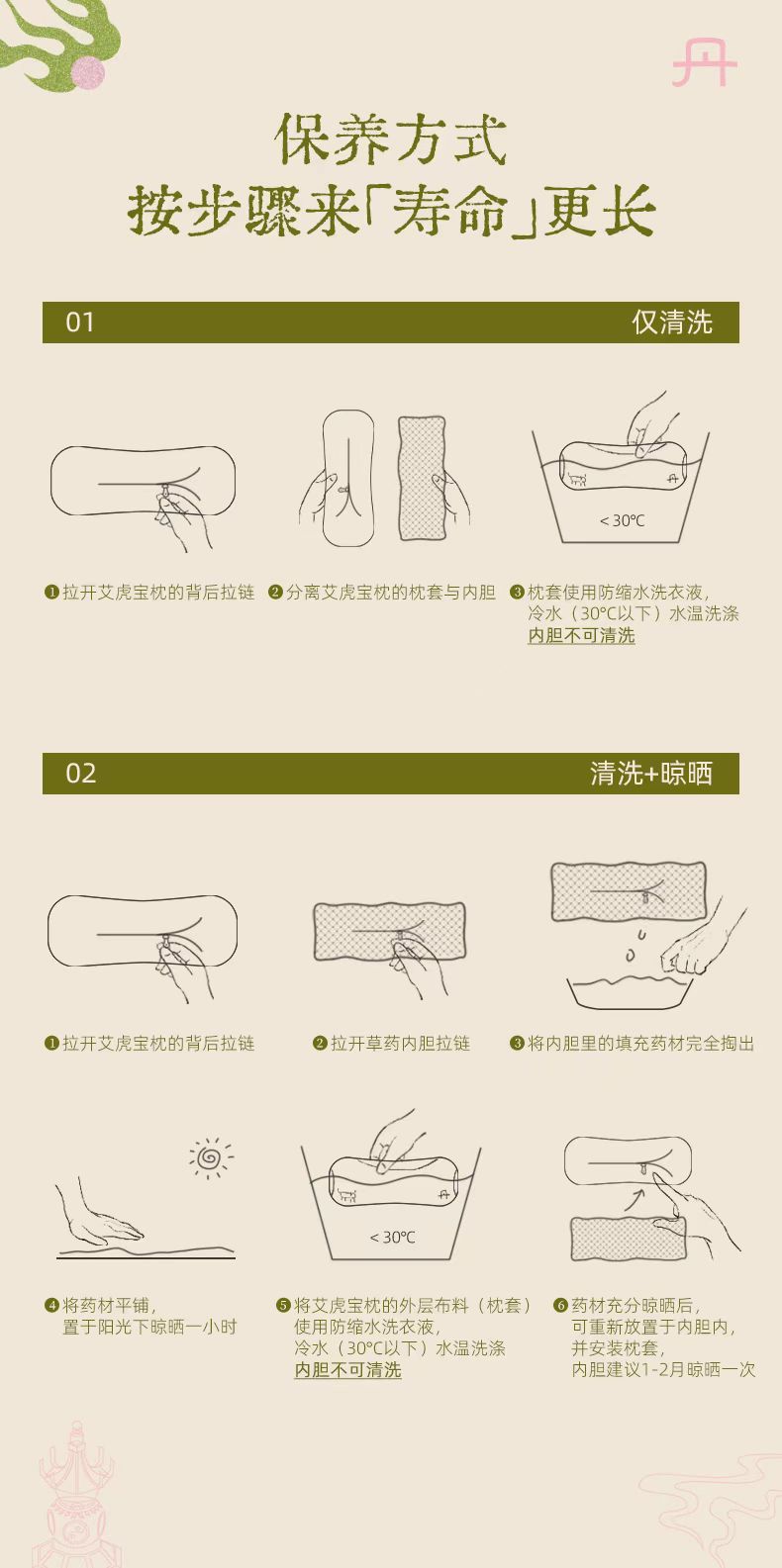 丹

保养方式
按步骤来「寿命」更长

01 仅清洗

< 30℃

❶拉开艾虎宝枕的背后拉链
❷分离艾虎宝枕的枕套与内胆
❸枕套使用防缩水洗衣液，冷水（30℃以下）水温洗涤
内胆不可清洗

02 清洗+晾晒

❶拉开艾虎宝枕的背后拉链
❷拉开草药内胆拉链
❸将内胆里的填充药材完全掏出

< 30℃

❹将药材平铺，置于阳光下晾晒一小时
❺将艾虎宝枕的外层布料（枕套）使用防缩水洗衣液，冷水（30℃以下）水温洗涤
内胆不可清洗
❻药材充分晾晒后，可重新放置于内胆内，并安装枕套，内胆建议1-2月晾晒一次