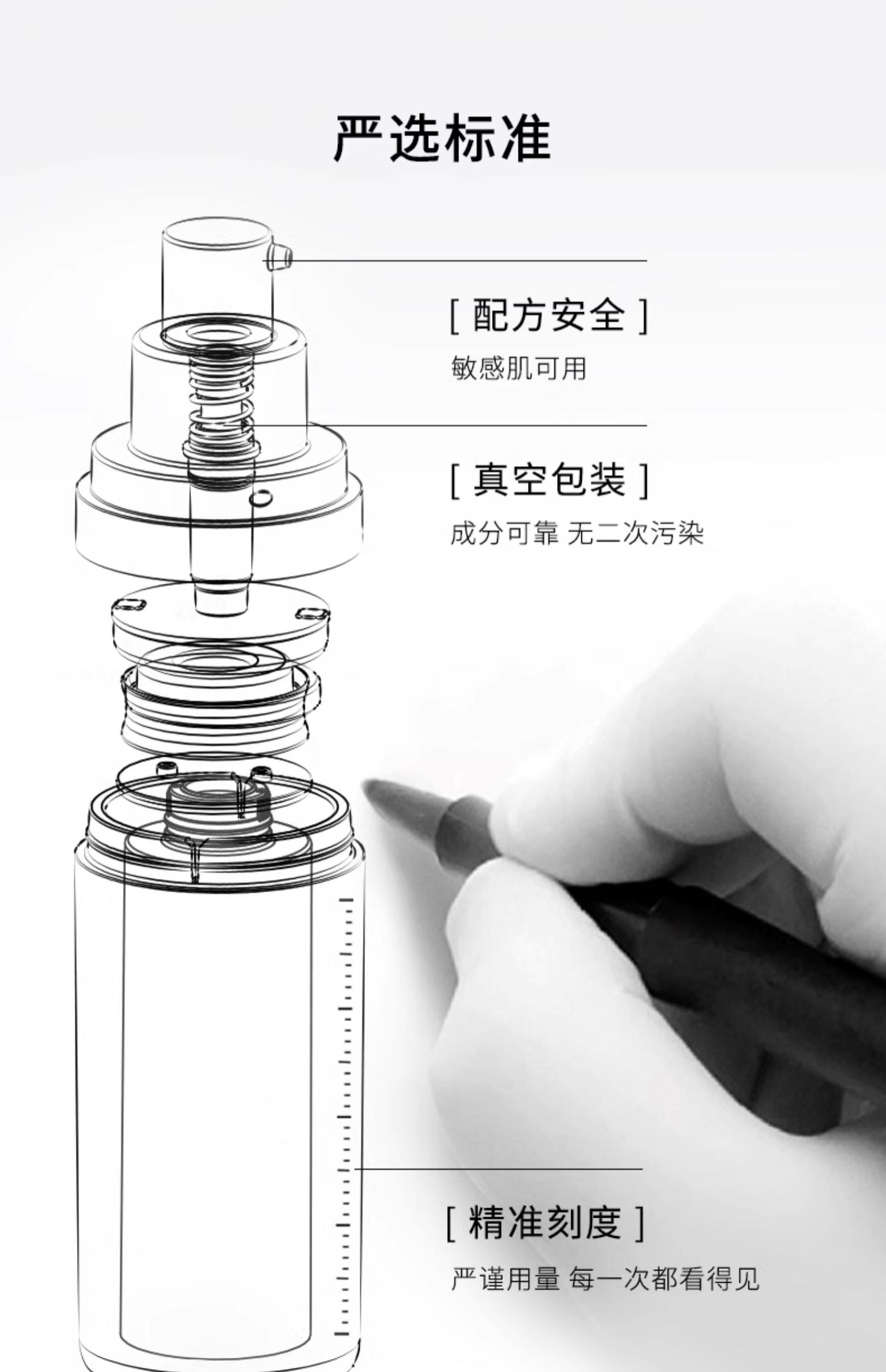 严选标准

[ 配方安全 ]

敏感肌可用

[ 真空包装 ]

成分可靠 无二次污染

[ 精准刻度 ]

严谨用量 每一次都看得见